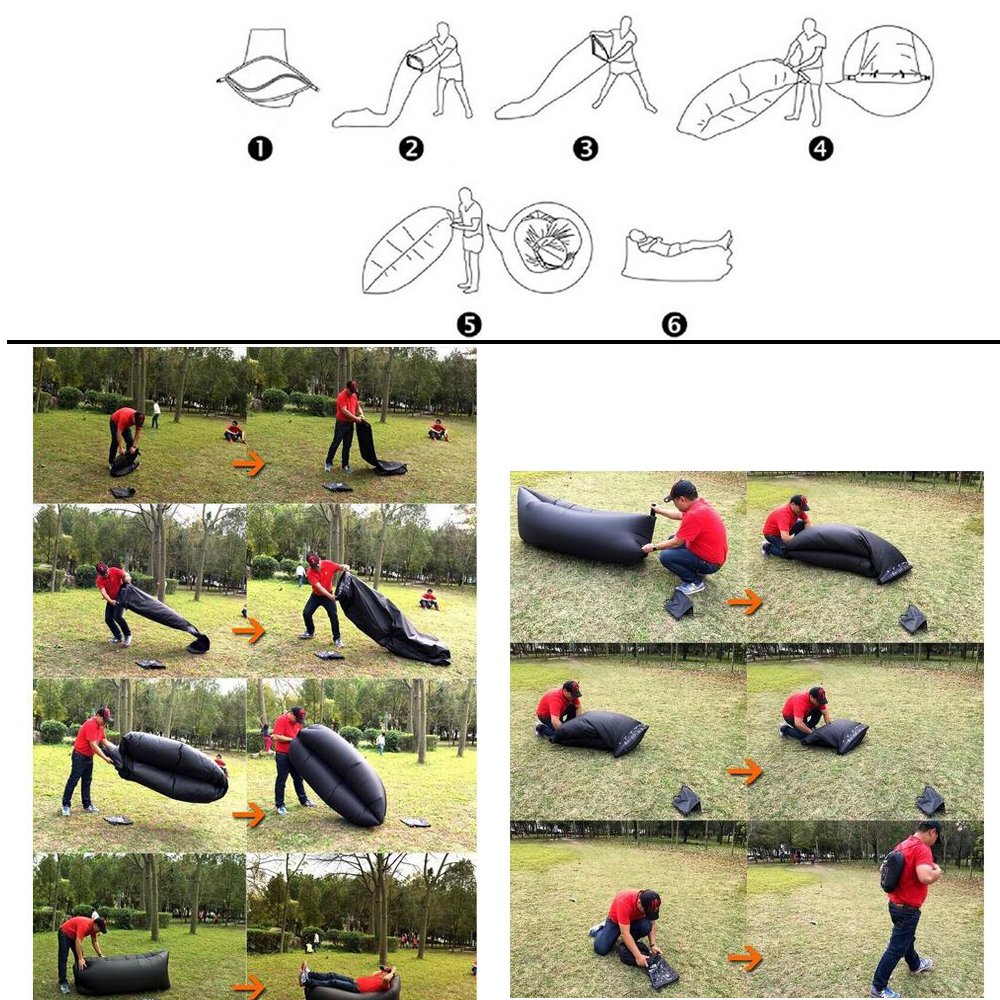 ❶ ❷ ❸ ❹

❺ ❻