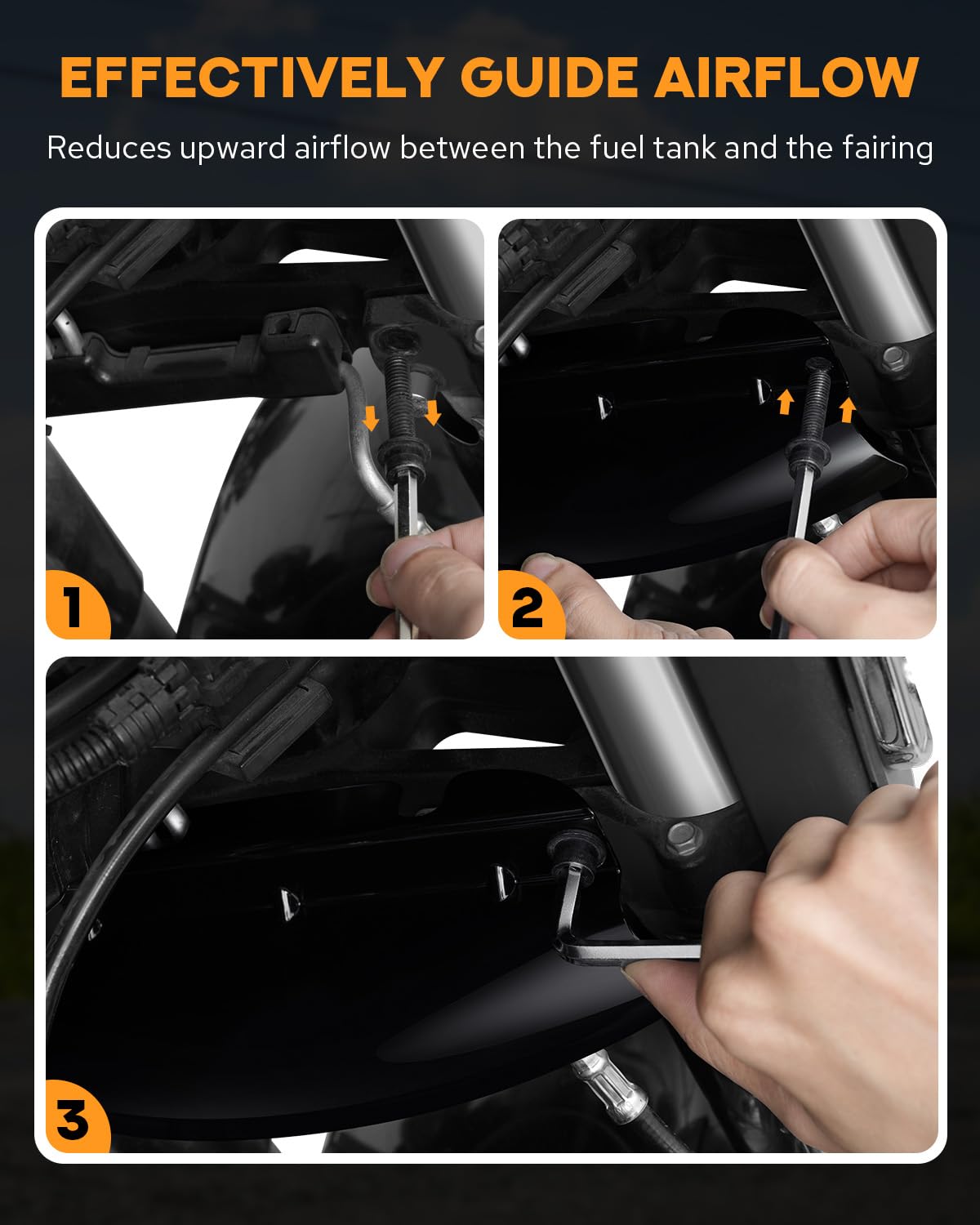 EFFECTIVELY GUIDE AIRFLOW

Reduces upward airflow between the fuel tank and the fairing

1

2

3