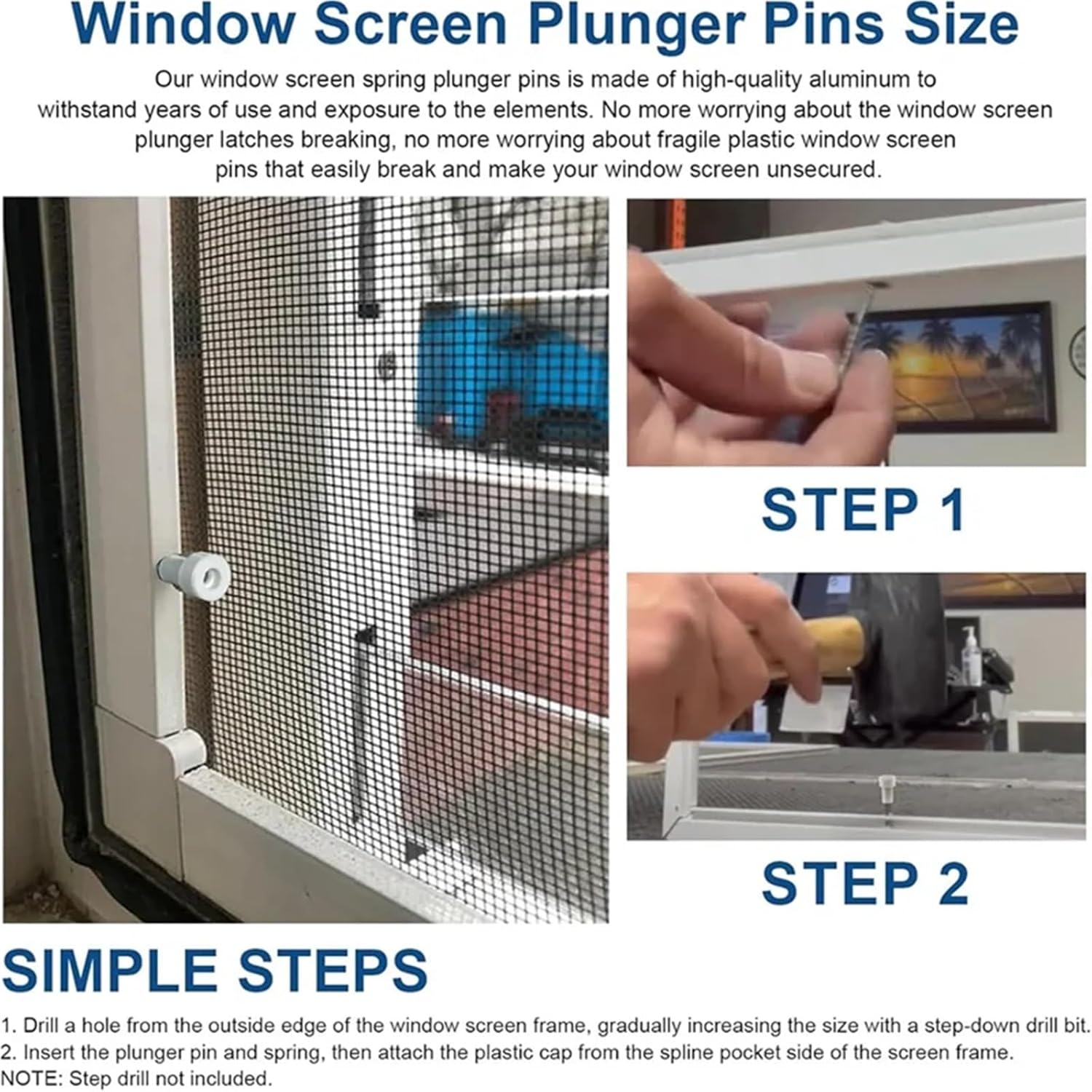 Window Screen Plunger Pins Size

Our window screen spring plunger pins is made of high-quality aluminum to withstand years of use and exposure to the elements. No more worrying about the window screen plunger latches breaking, no more worrying about fragile plastic window screen pins that easily break and make your window screen unsecured.

STEP 1

STEP 2

SIMPLE STEPS

1. Drill a hole from the outside edge of the window screen frame, gradually increasing the size with a step-down drill bit.
2. Insert the plunger pin and spring, then attach the plastic cap from the spline pocket side of the screen frame.
NOTE: Step drill not included.