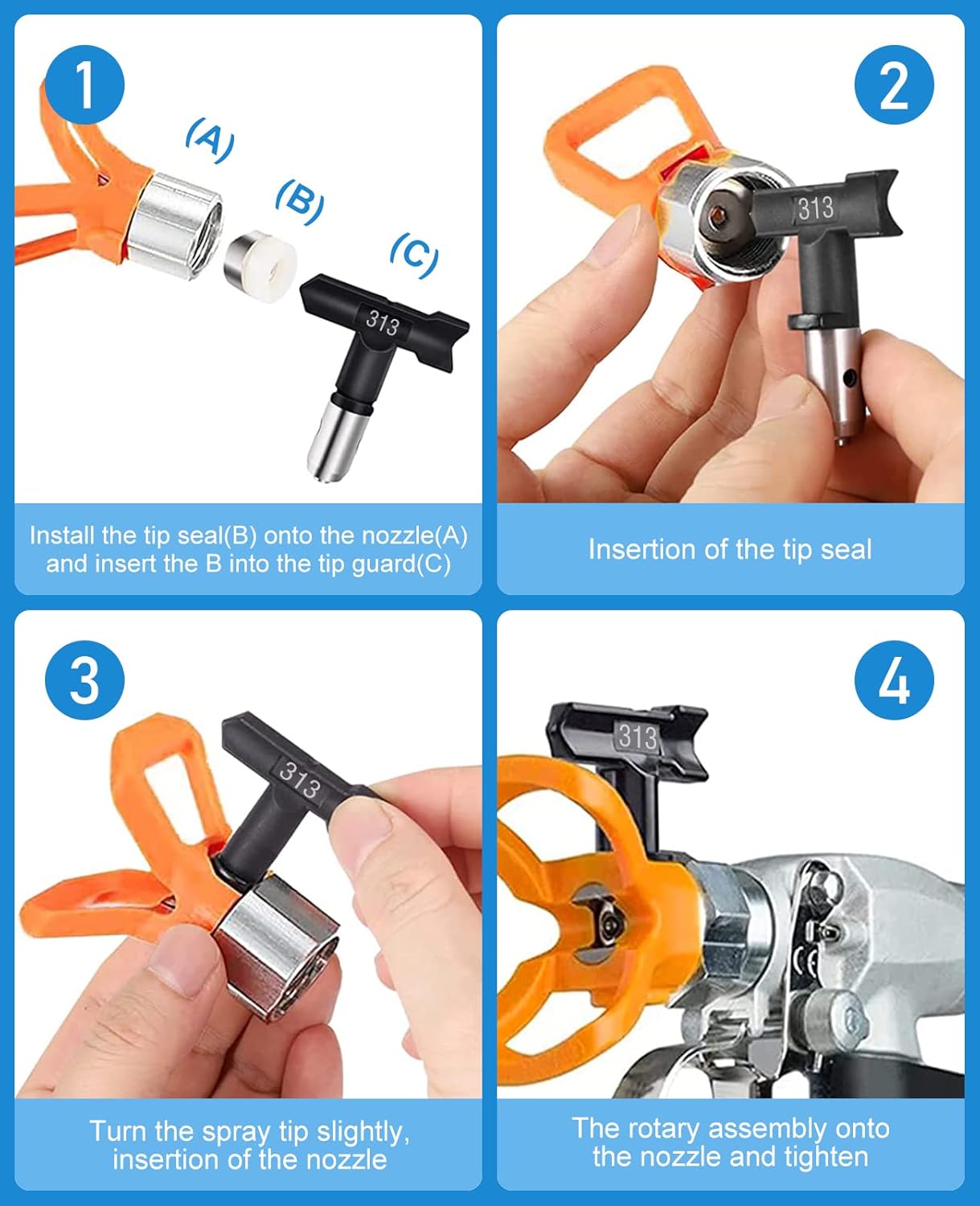 1

(A)

(B)

(C)

313

Install the tip seal(B) onto the nozzle(A) and insert the B into the tip guard(C)

2

313

Insertion of the tip seal

3

313

Turn the spray tip slightly, insertion of the nozzle

4

313

CE

The rotary assembly onto the nozzle and tighten