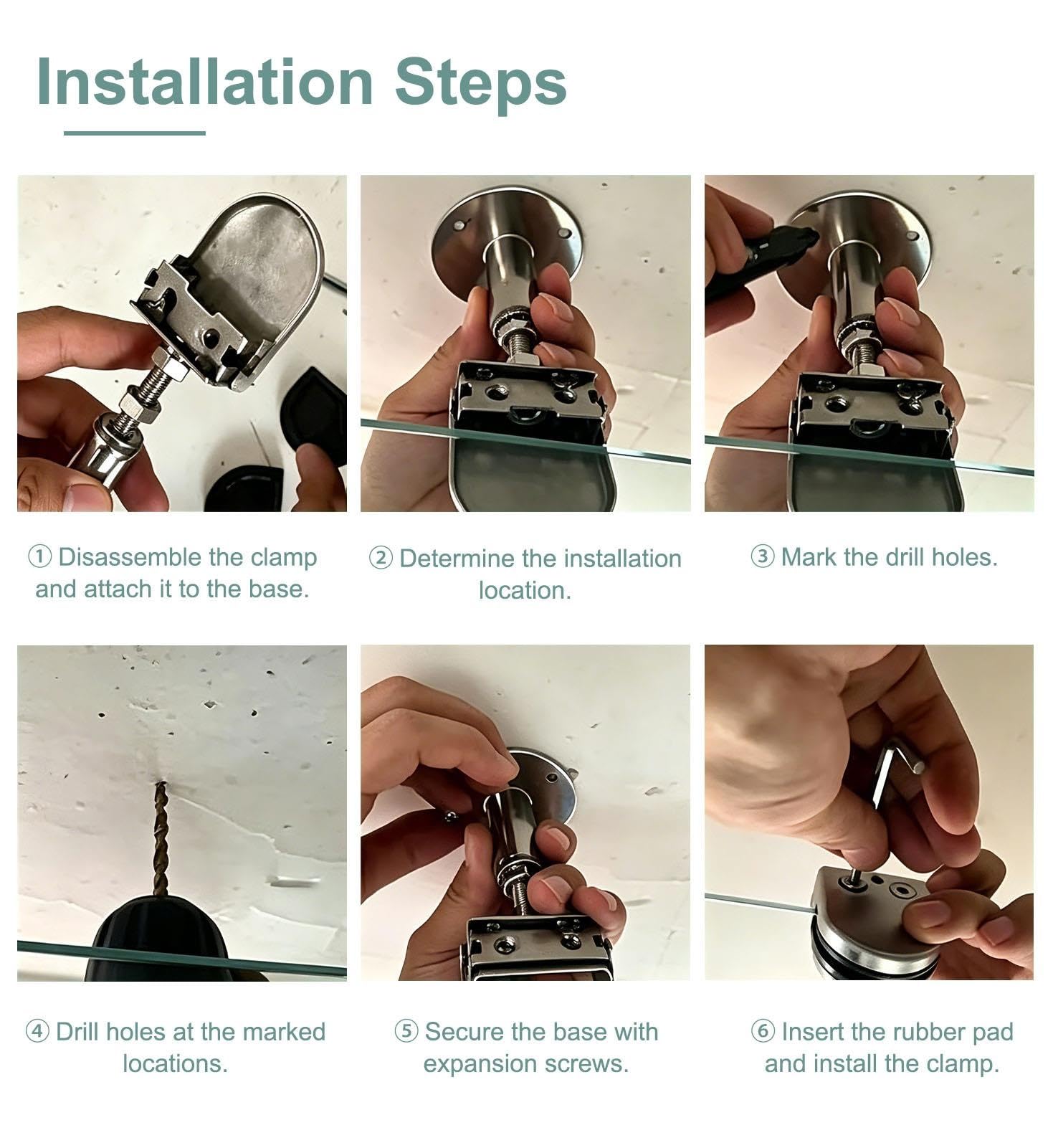 Installation Steps

① Disassemble the clamp and attach it to the base.

② Determine the installation location.

③ Mark the drill holes.

④ Drill holes at the marked locations.

⑤ Secure the base with expansion screws.

⑥ Insert the rubber pad and install the clamp.