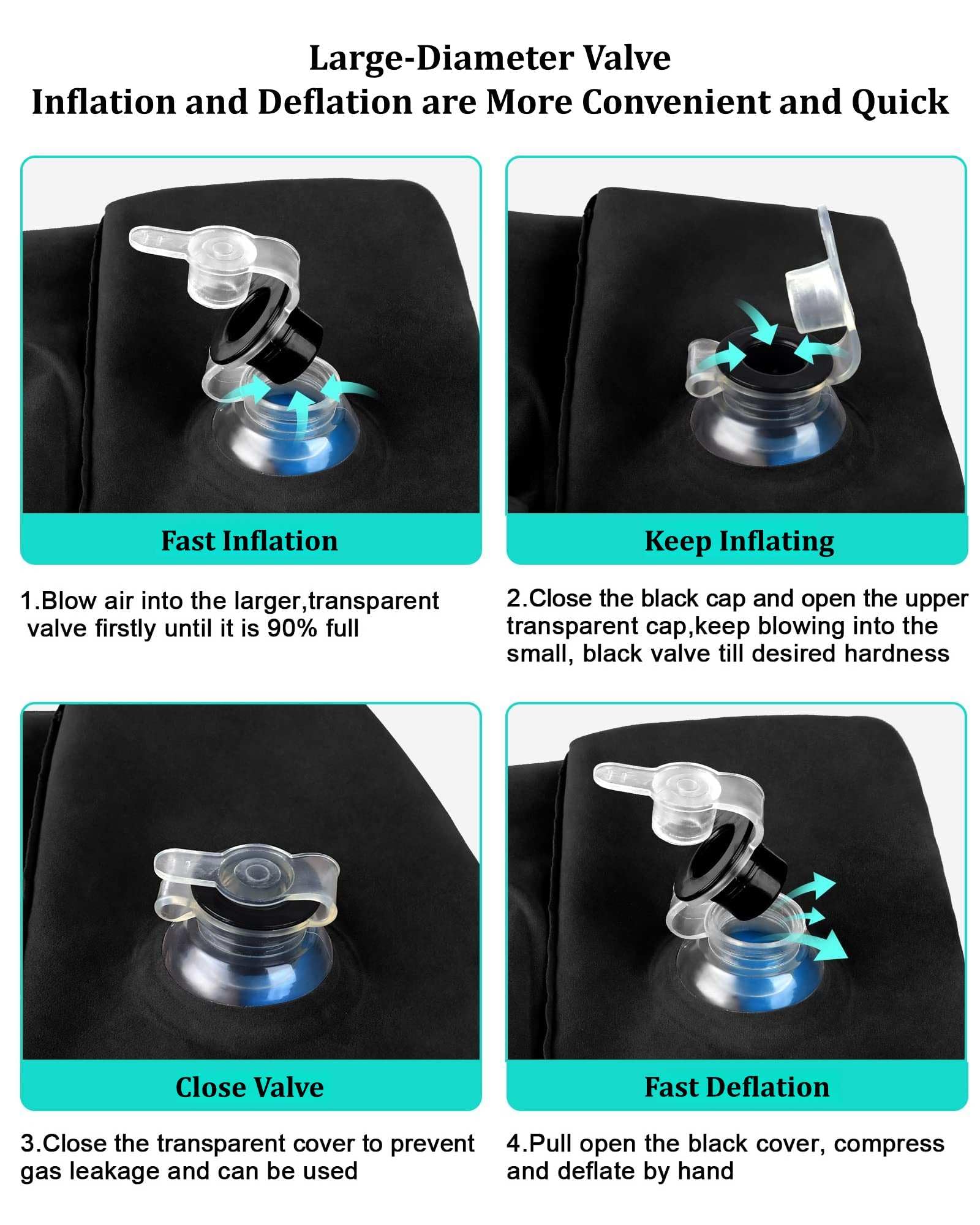 Large-Diameter Valve
Inflation and Deflation are More Convenient and Quick

Fast Inflation

1.Blow air into the larger,transparent valve firstly until it is 90% full

Keep Inflating

2.Close the black cap and open the upper transparent cap,keep blowing into the small, black valve till desired hardness

Close Valve

3.Close the transparent cover to prevent gas leakage and can be used

Fast Deflation

4.Pull open the black cover, compress and deflate by hand