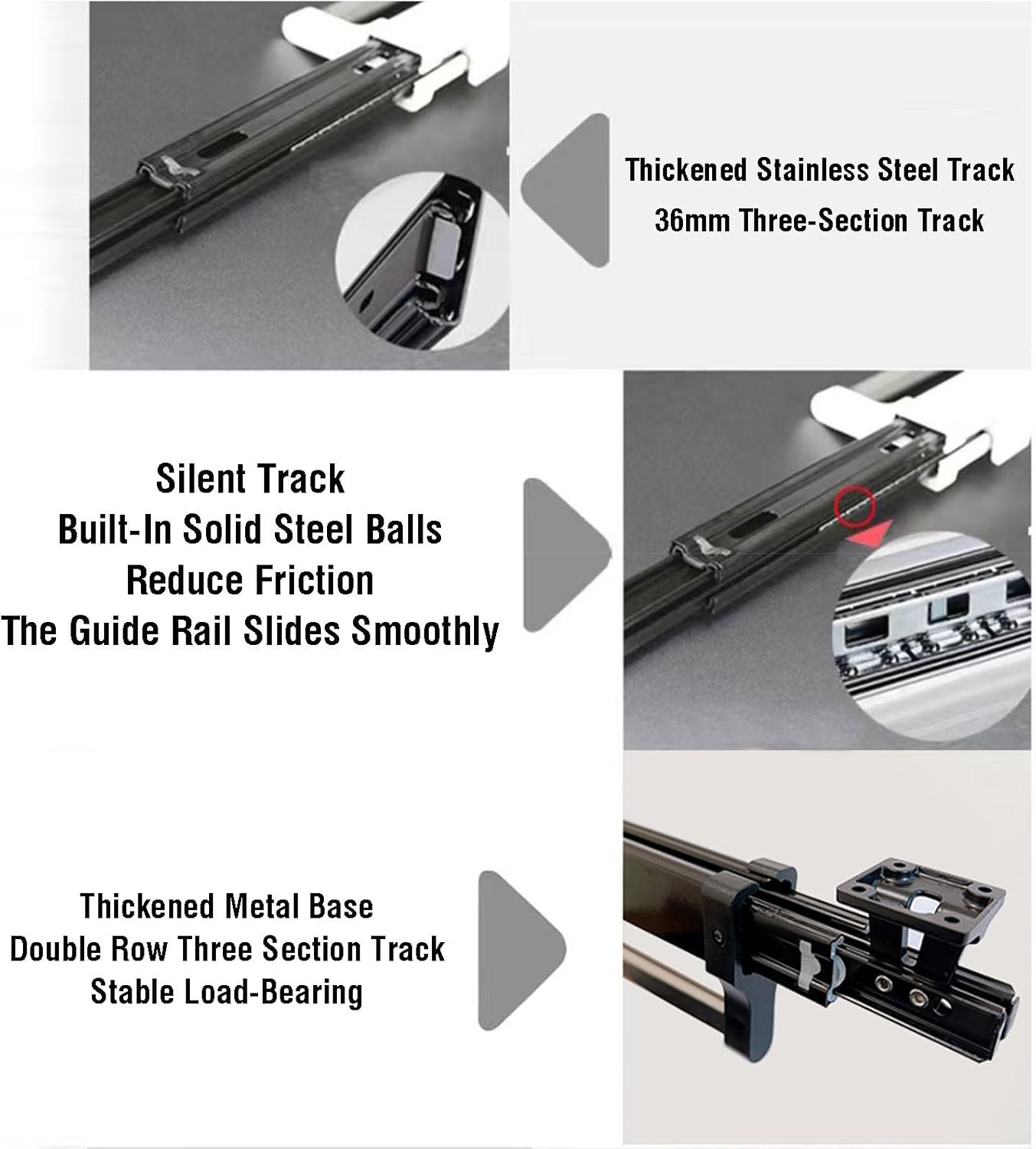 Thickened Stainless Steel Track
36mm Three-Section Track

Silent Track
Built-In Solid Steel Balls
Reduce Friction
The Guide Rail Slides Smoothly

Thickened Metal Base
Double Row Three Section Track
Stable Load-Bearing