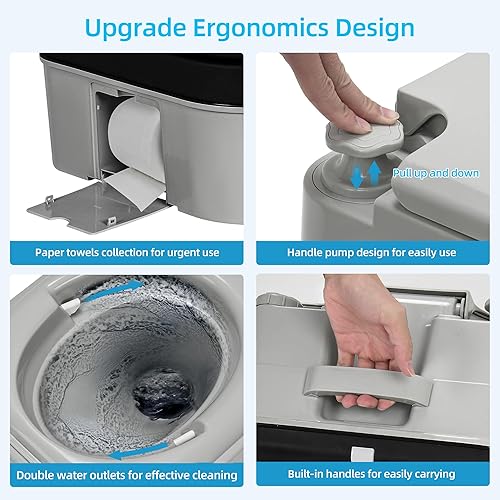 Upgrade Ergonomics Design

Paper towels collection for urgent use

Pull up and down

Handle pump design for easily use

Double water outlets for effective cleaning

Built-in handles for easily carrying