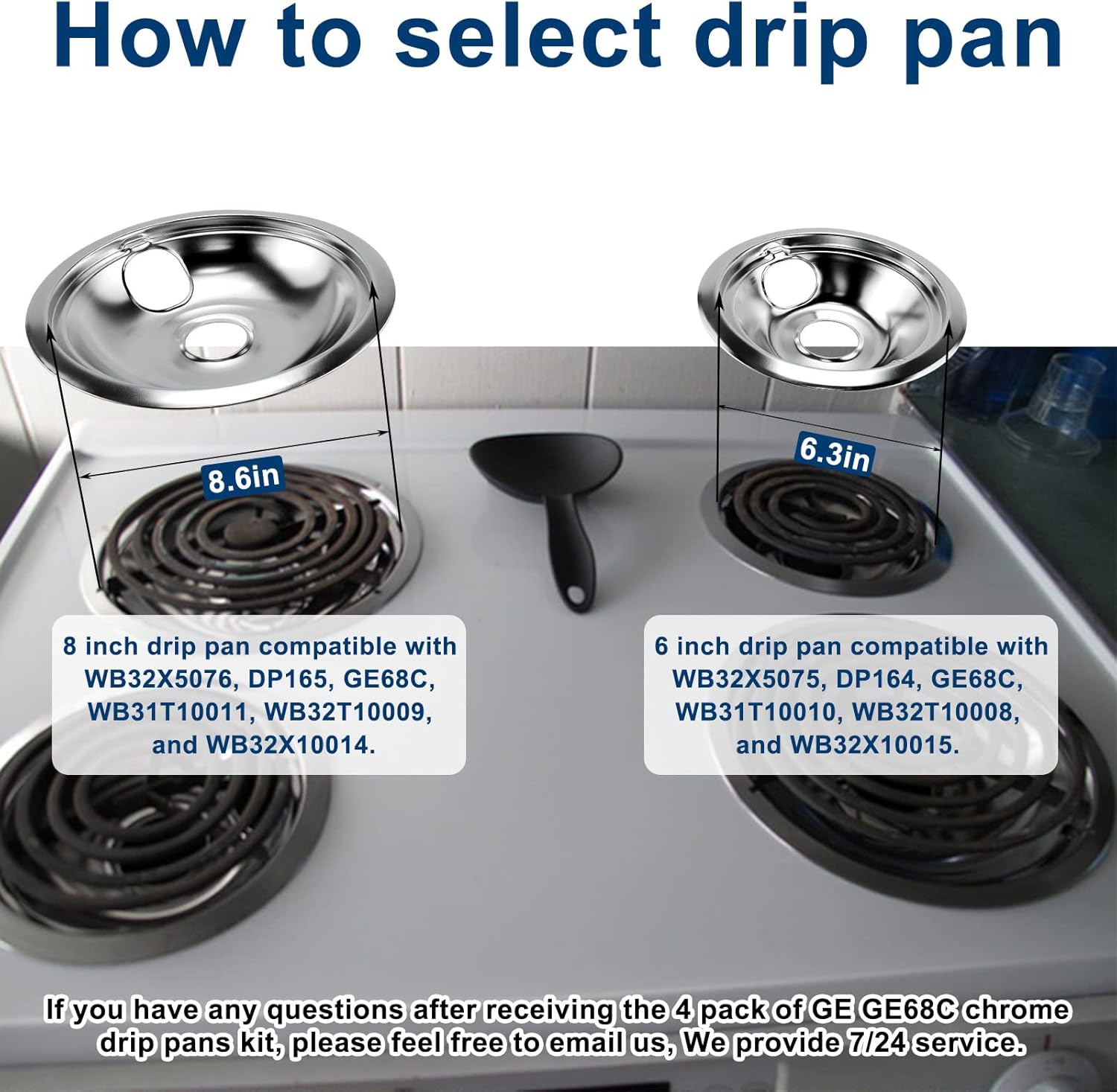 How to select drip pan

8.6in

6.3in

8 inch drip pan compatible with WB32X5076, DP165, GE68C, WB31T10011, WB32T10009, and WB32X10014.

6 inch drip pan compatible with WB32X5075, DP164, GE68C, WB31T10010, WB32T10008, and WB32X10015.

If you have any questions after receiving the 4 pack of GE GE68C chrome drip pans kit, please feel free to email us, We provide 7/24 service.