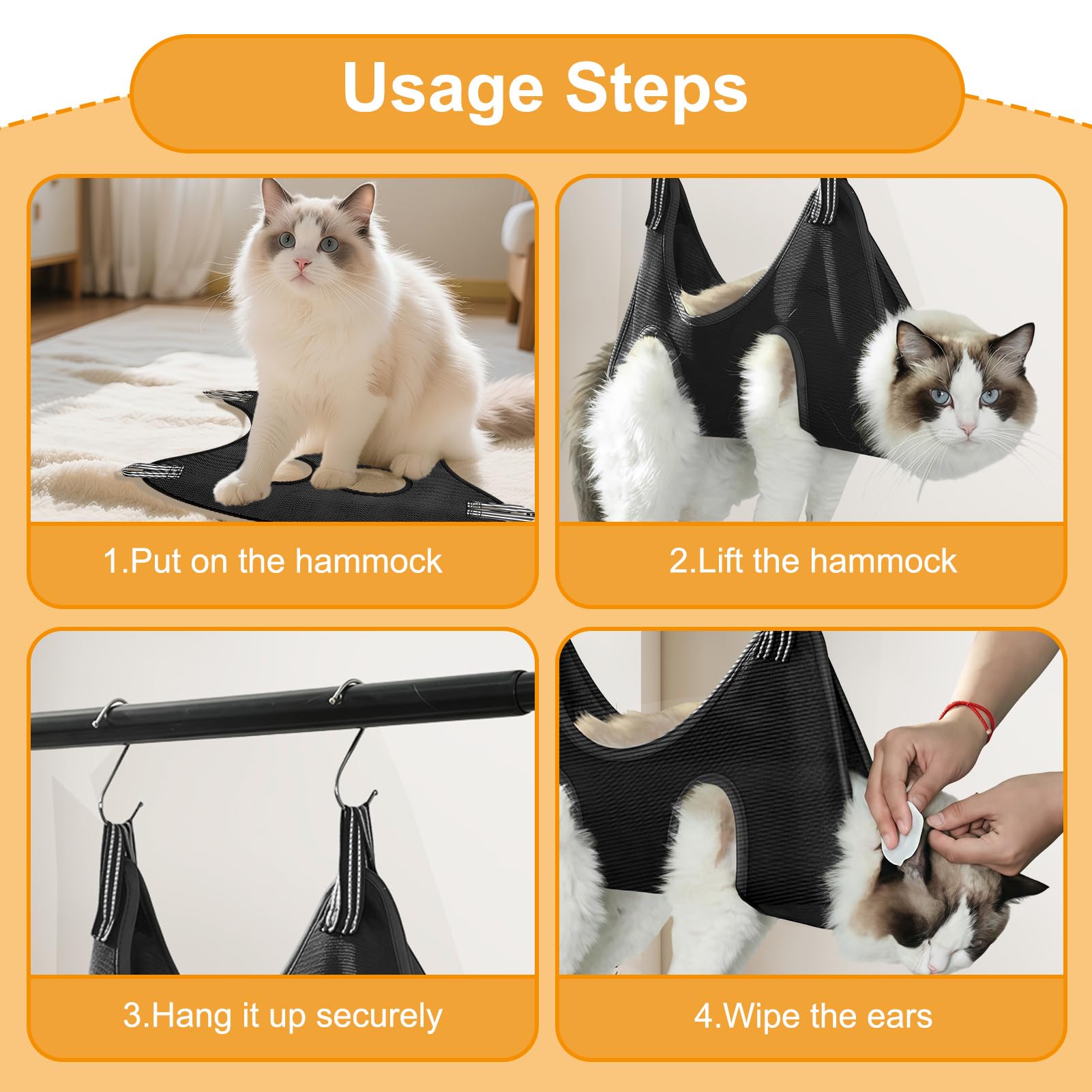 Usage Steps

1.Put on the hammock

2.Lift the hammock

3.Hang it up securely

4.Wipe the ears