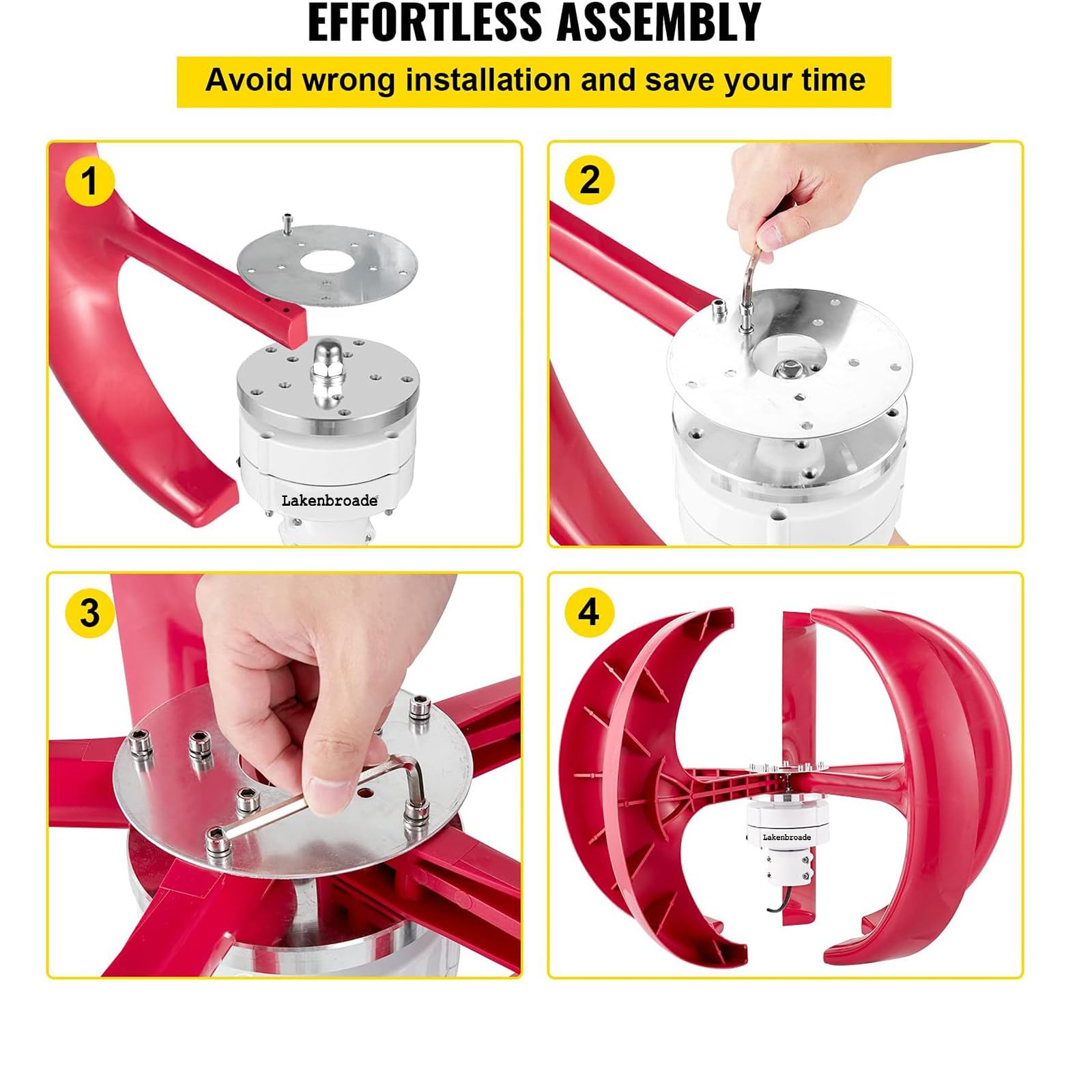 EFFORTLESS ASSEMBLY

Avoid wrong installation and save your time

1

Lakenbroade

2

3

4

Lakenbroade