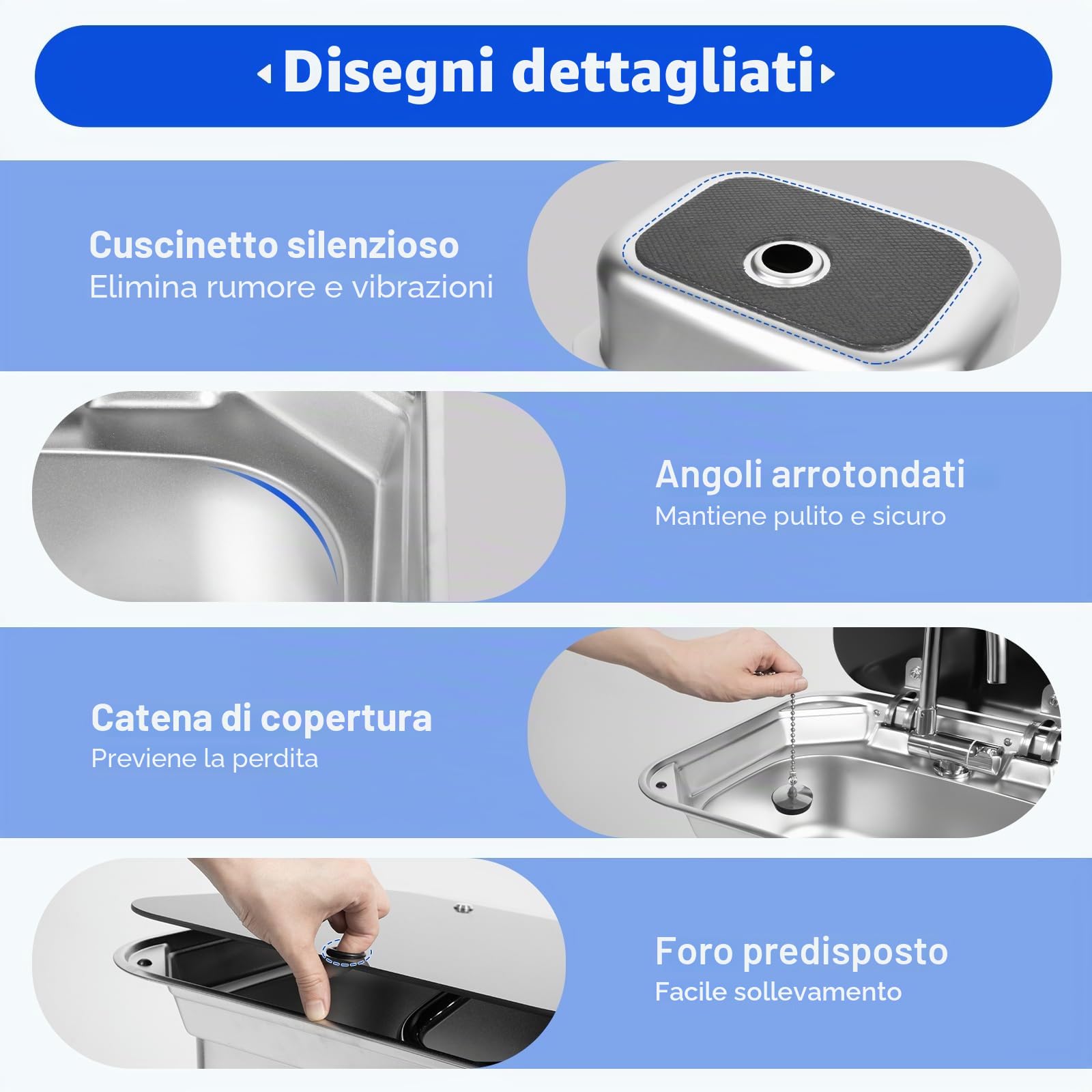 Disegni dettagliati

Cuscinetto silenzioso
Elimina rumore e vibrazioni

Angoli arrotondati
Mantiene pulito e sicuro

Catena di copertura
Previene la perdita

Foro predisposto
Facile sollevamento