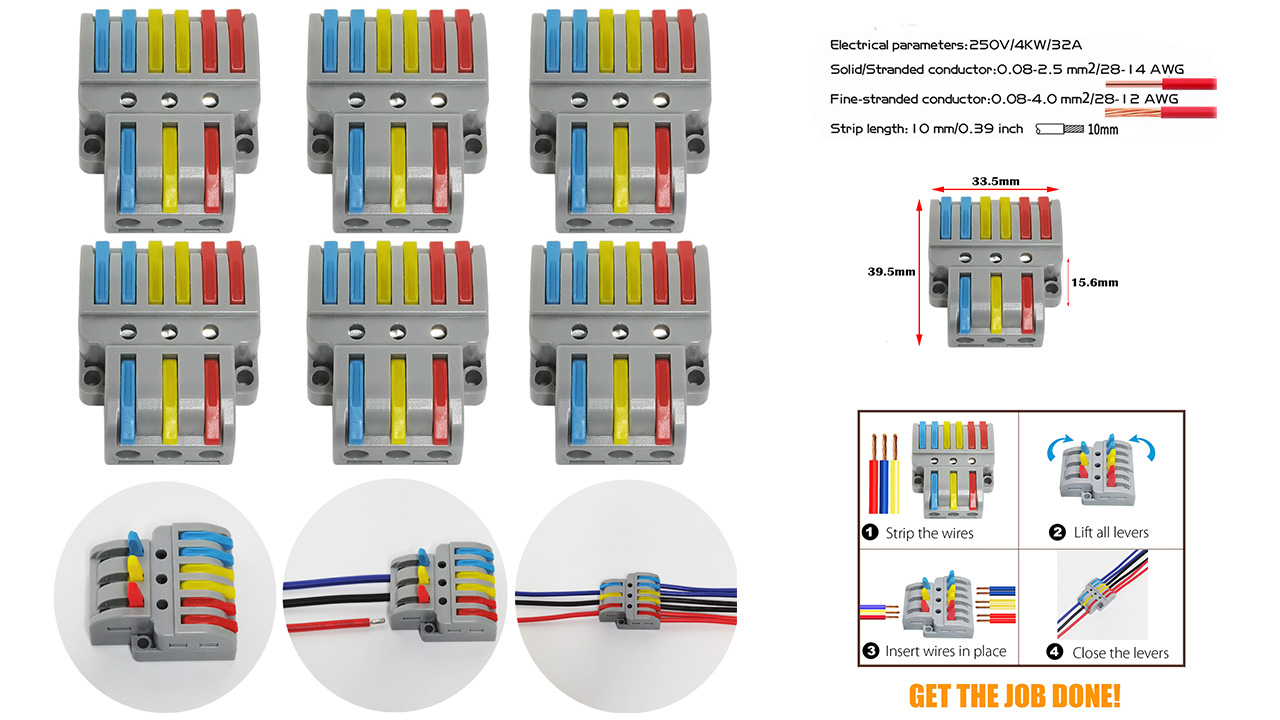 Electrical parameters:250V/4KW/32A
Solid/Stranded conductor:0.08-2.5 mm2/28-14 AWG
Fine-stranded conductor:0.08-4.0 mm2/28-12 AWG
Strip length: 10 mm/0.39 inch 10mm

33.5mm
39.5mm
15.6mm

1 Strip the wires
2 Lift all levers
3 Insert wires in place
4 Close the levers

GET THE JOB DONE!