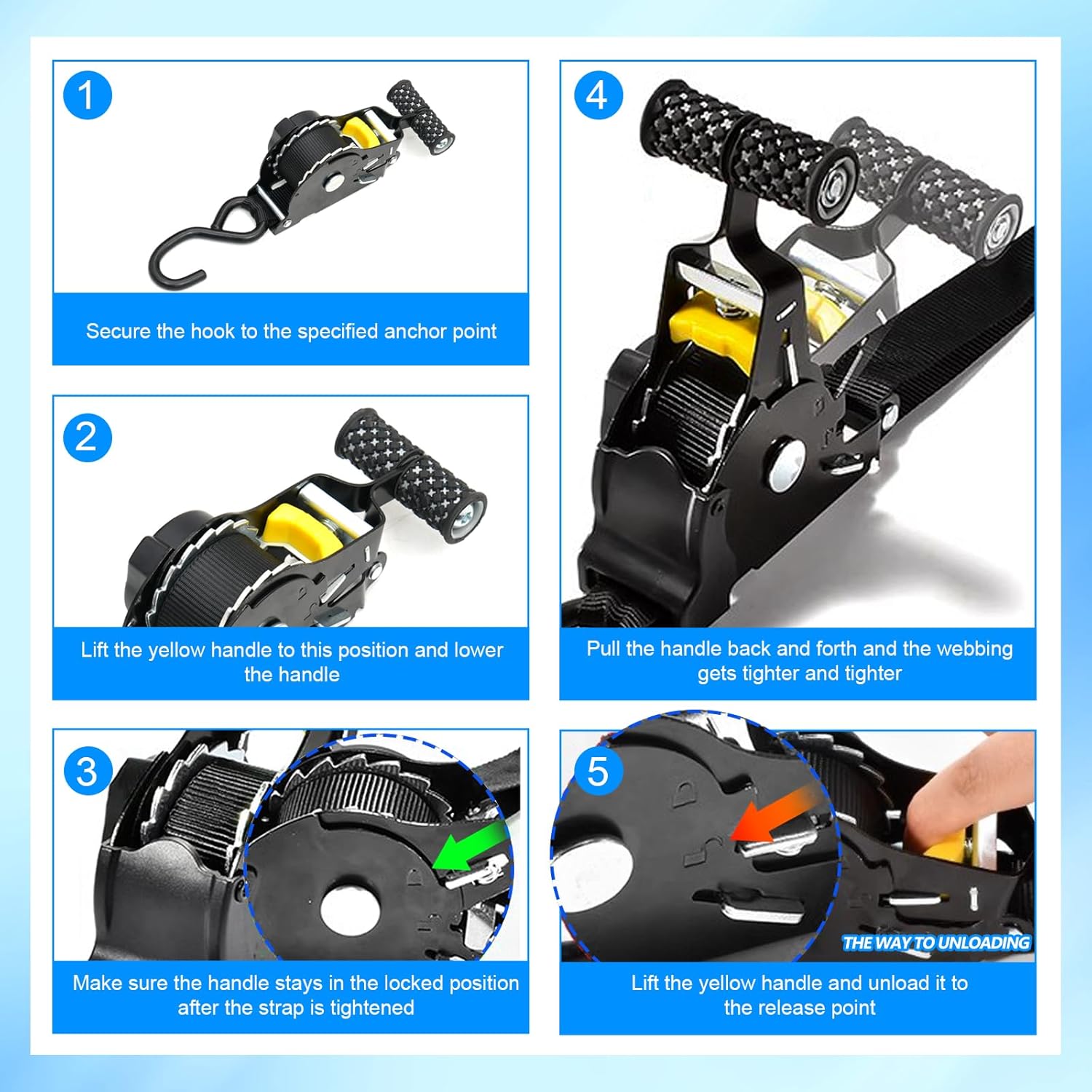 1

Secure the hook to the specified anchor point

2

Lift the yellow handle to this position and lower the handle

3

Make sure the handle stays in the locked position after the strap is tightened

4

Pull the handle back and forth and the webbing gets tighter and tighter

5

THE WAY TO UNLOADING

Lift the yellow handle and unload it to the release point