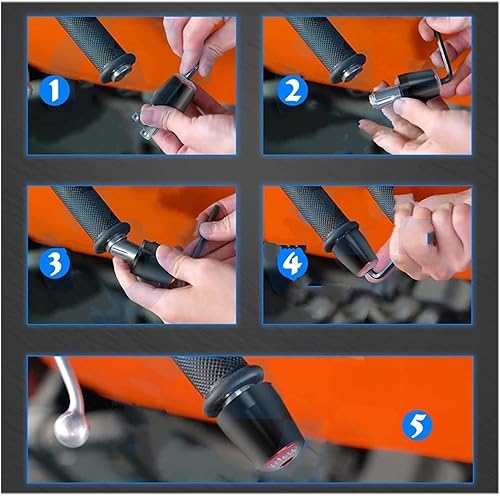 1

2

3

4

5