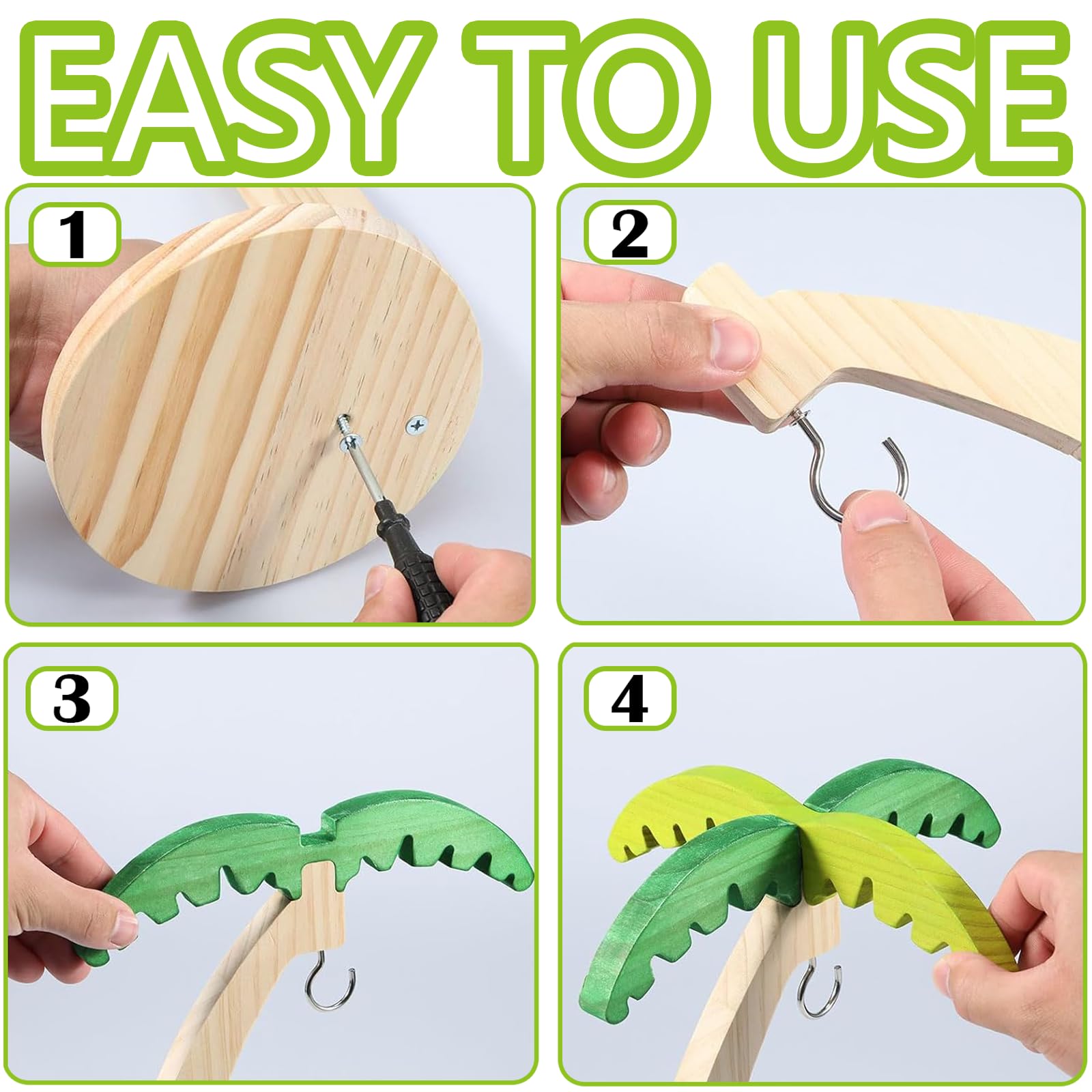 EASY TO USE

1

2

3

4