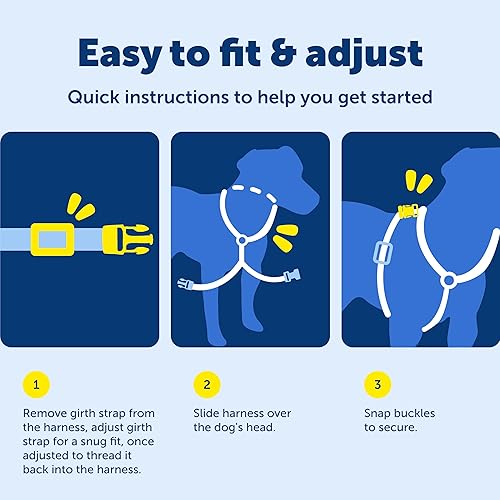 Easy to fit & adjust

Quick instructions to help you get started

1

Remove girth strap from the harness, adjust girth strap for a snug fit, once adjusted to thread it back into the harness.

2

Slide harness over the dog's head.

3

Snap buckles to secure.