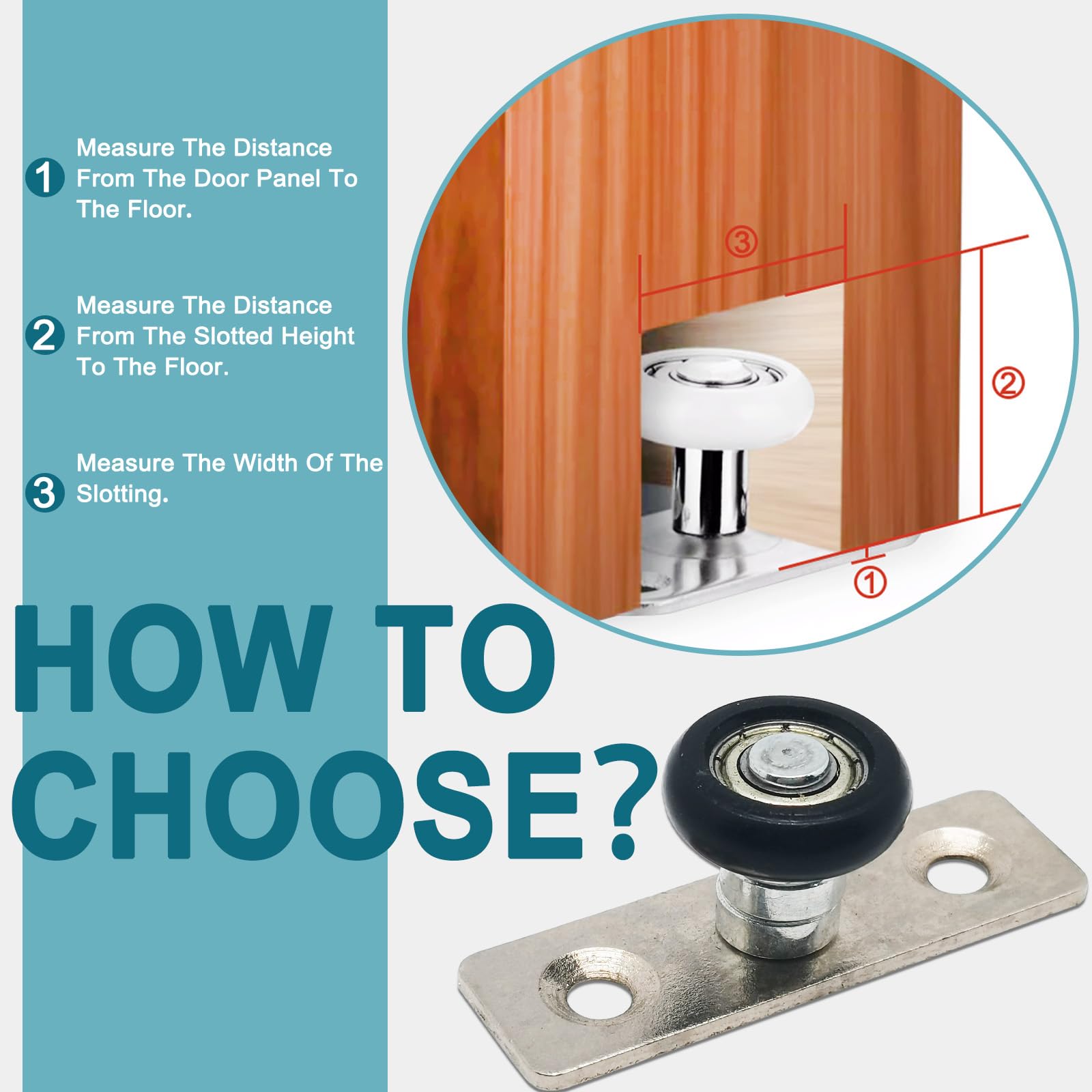 1 Measure The Distance From The Door Panel To The Floor.

2 Measure The Distance From The Slotted Height To The Floor.

3 Measure The Width Of The Slotting.

③

②

①

HOW TO CHOOSE?