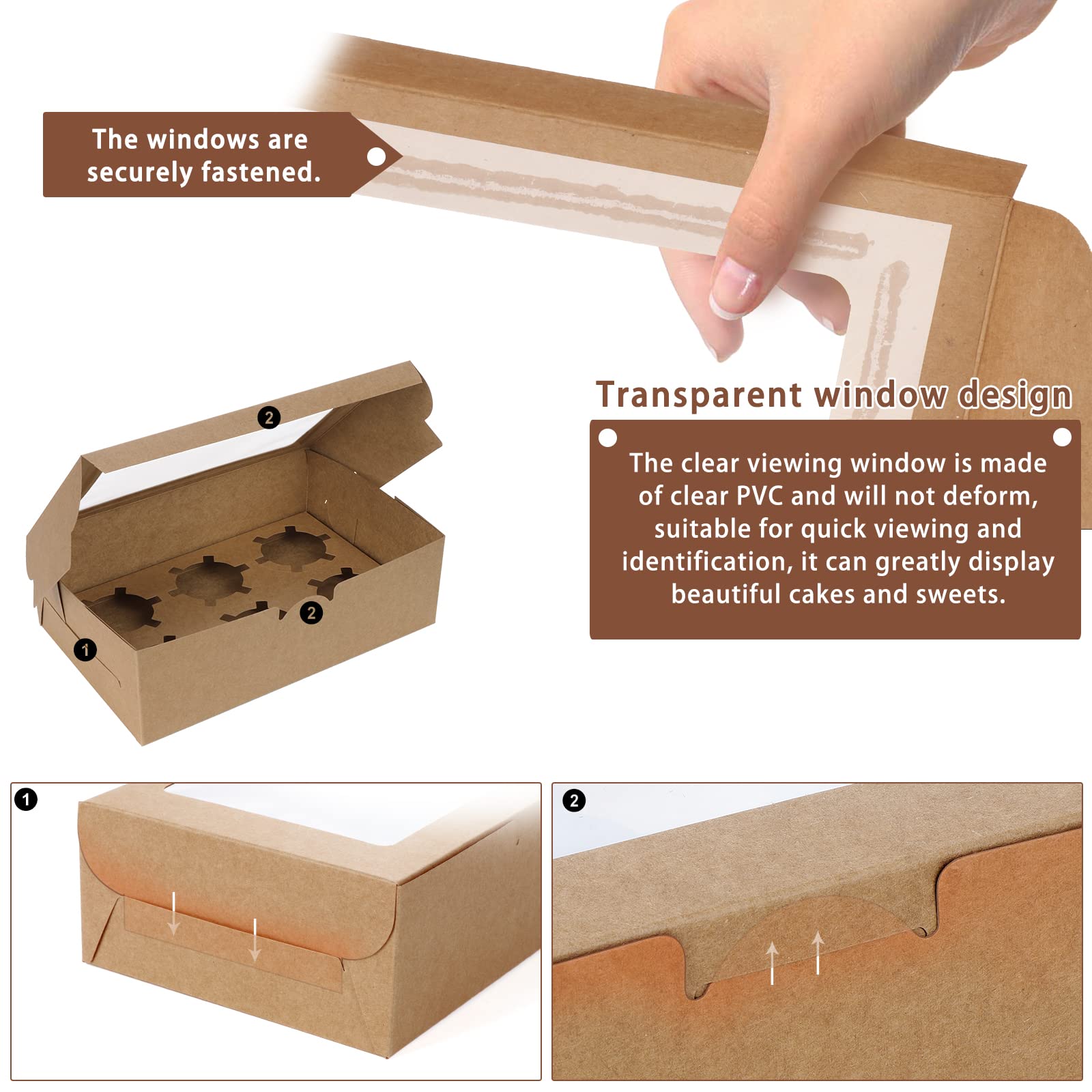 The windows are securely fastened.

Transparent window design

The clear viewing window is made of clear PVC and will not deform, suitable for quick viewing and identification, it can greatly display beautiful cakes and sweets.

2

2

1

1

2