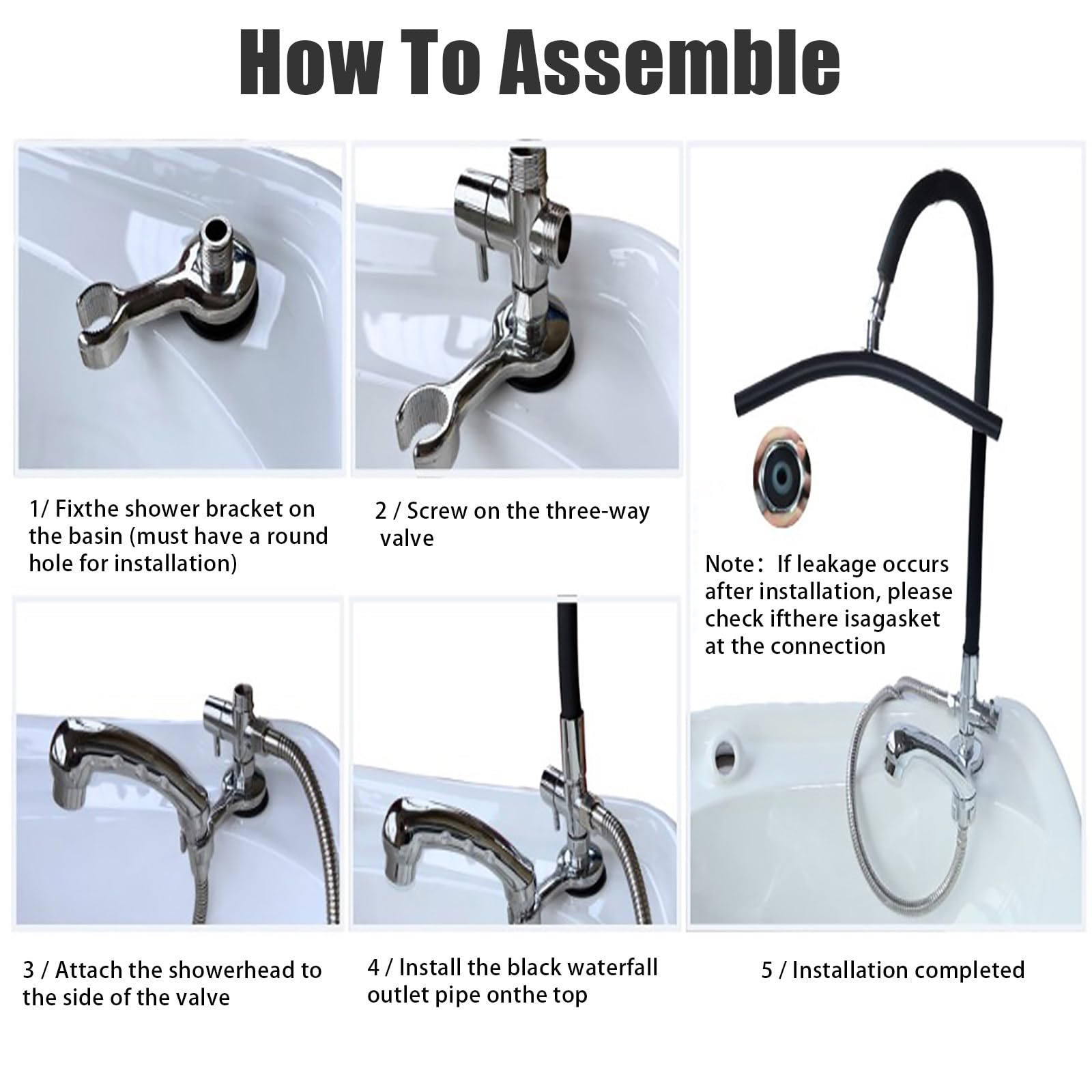 How To Assemble

1/ Fixthe shower bracket on the basin (must have a round hole for installation)

2 / Screw on the three-way valve

Note：If leakage occurs after installation, please check ifthere isagasket at the connection

3 / Attach the showerhead to the side of the valve

4 / Install the black waterfall outlet pipe onthe top

5 / Installation completed