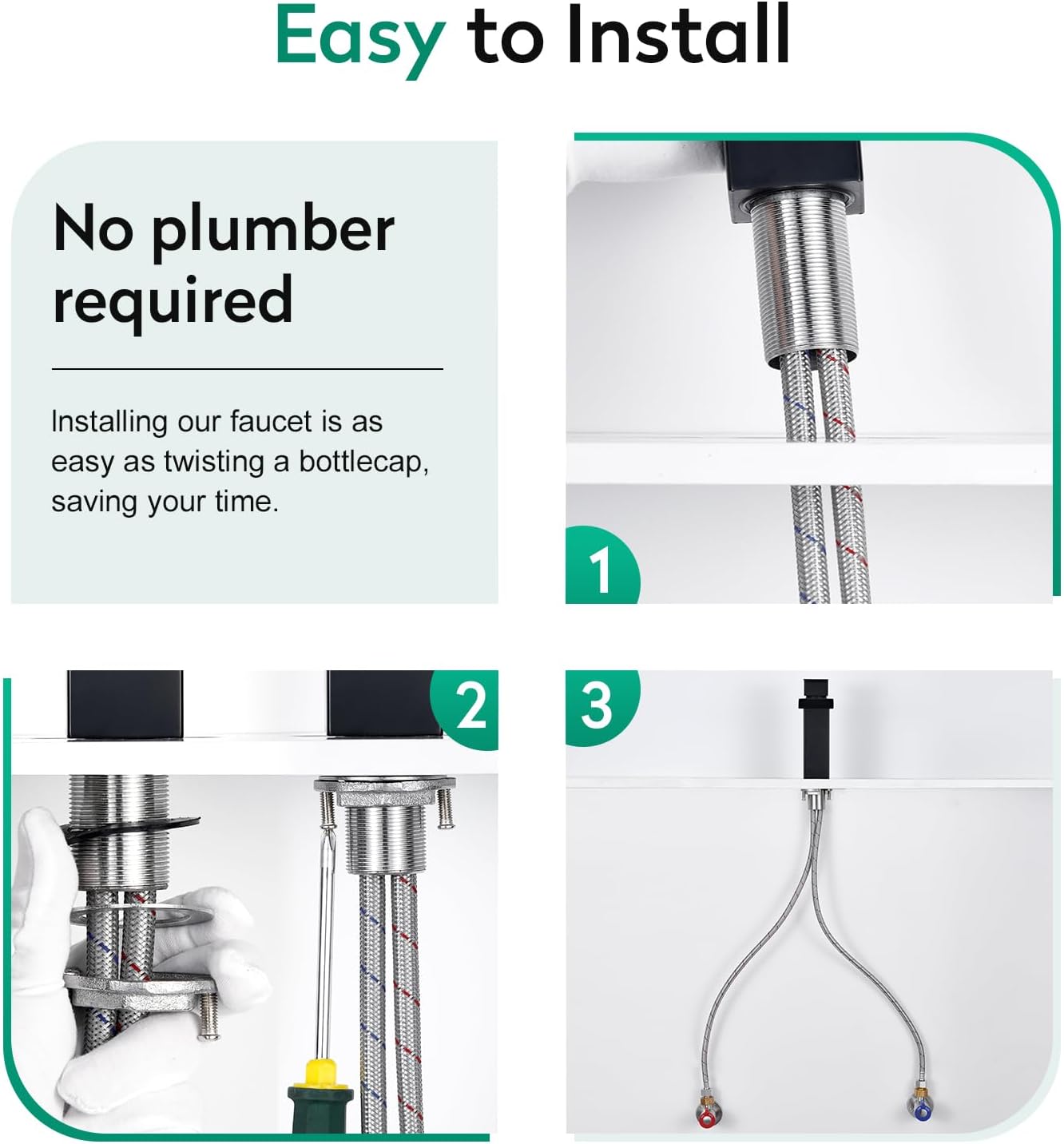 Easy to Install

No plumber required

Installing our faucet is as easy as twisting a bottlecap, saving your time.

1

2

3