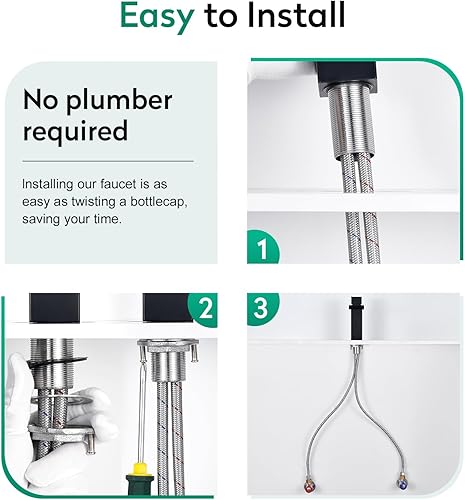 Easy to Install

No plumber required

Installing our faucet is as easy as twisting a bottlecap, saving your time.

1

2

3