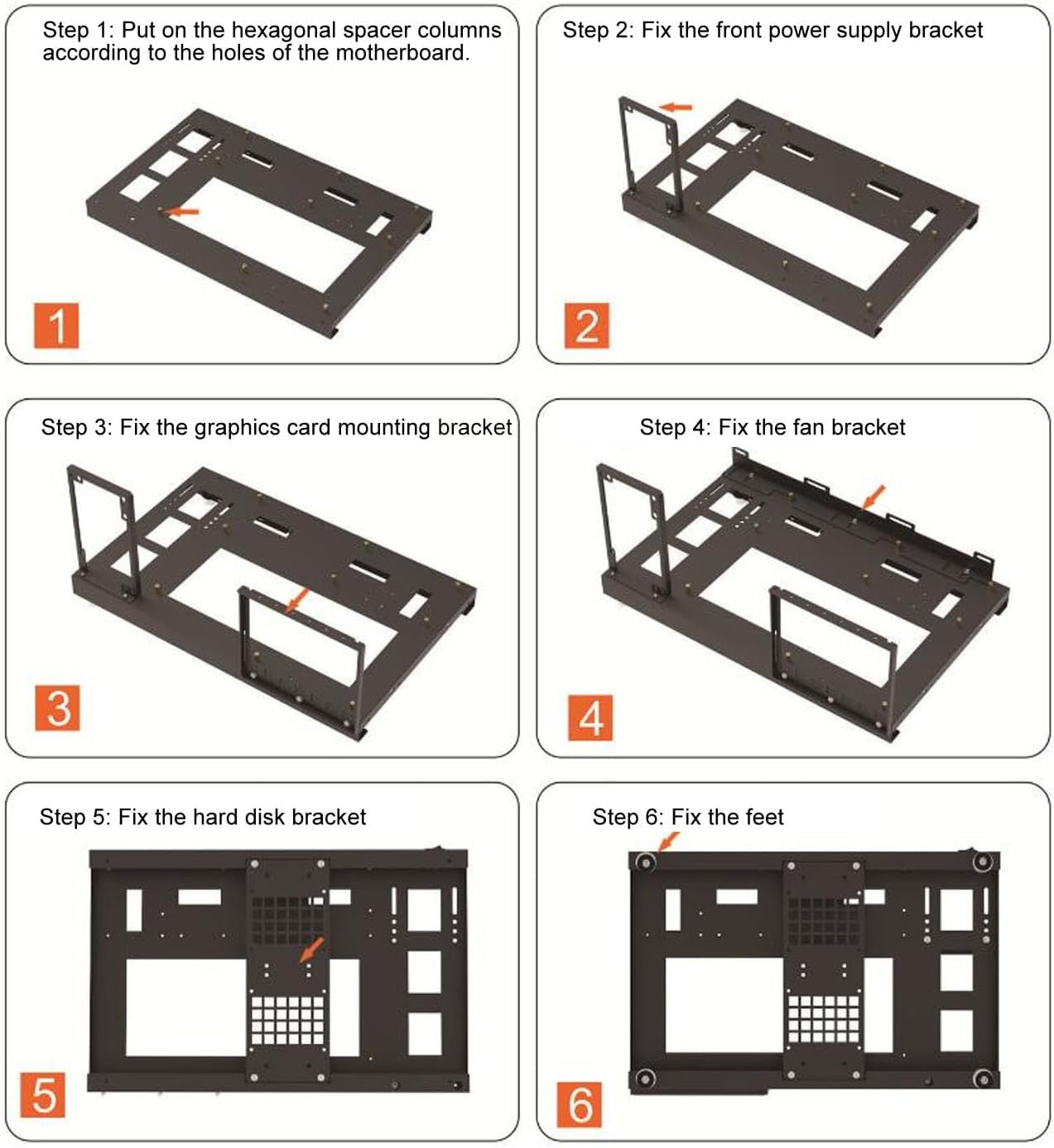 Step 1: Put on the hexagonal spacer columns according to the holes of the motherboard.

1

Step 2: Fix the front power supply bracket

2

Step 3: Fix the graphics card mounting bracket

3

Step 4: Fix the fan bracket

4

Step 5: Fix the hard disk bracket

5

Step 6: Fix the feet

6