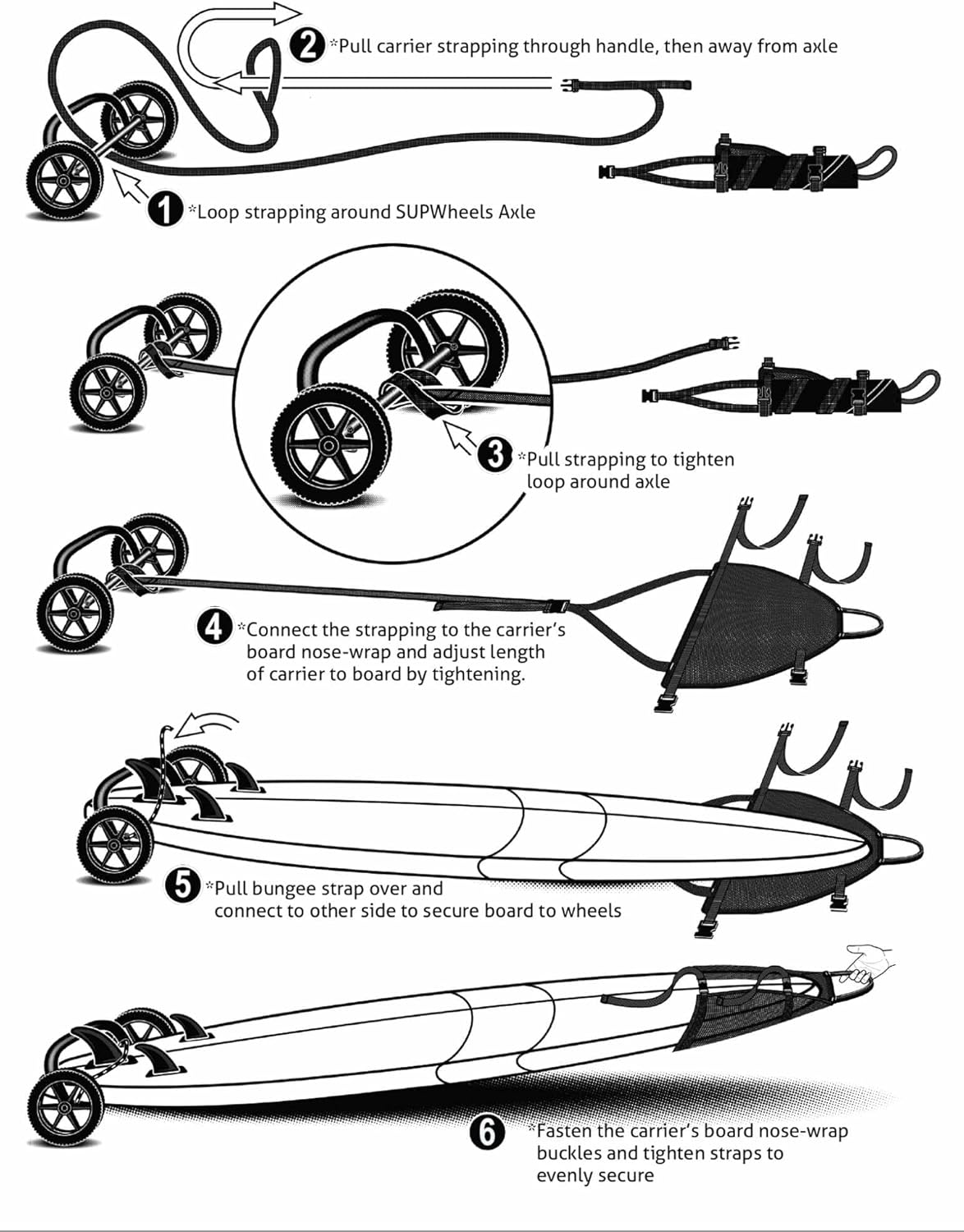 2 *Pull carrier strapping through handle, then away from axle

1 *Loop strapping around SUPWheels Axle

3 *Pull strapping to tighten loop around axle

4 *Connect the strapping to the carrier's board nose-wrap and adjust length of carrier to board by tightening.

5 *Pull bungee strap over and connect to other side to secure board to wheels

6 *Fasten the carrier's board nose-wrap buckles and tighten straps to evenly secure