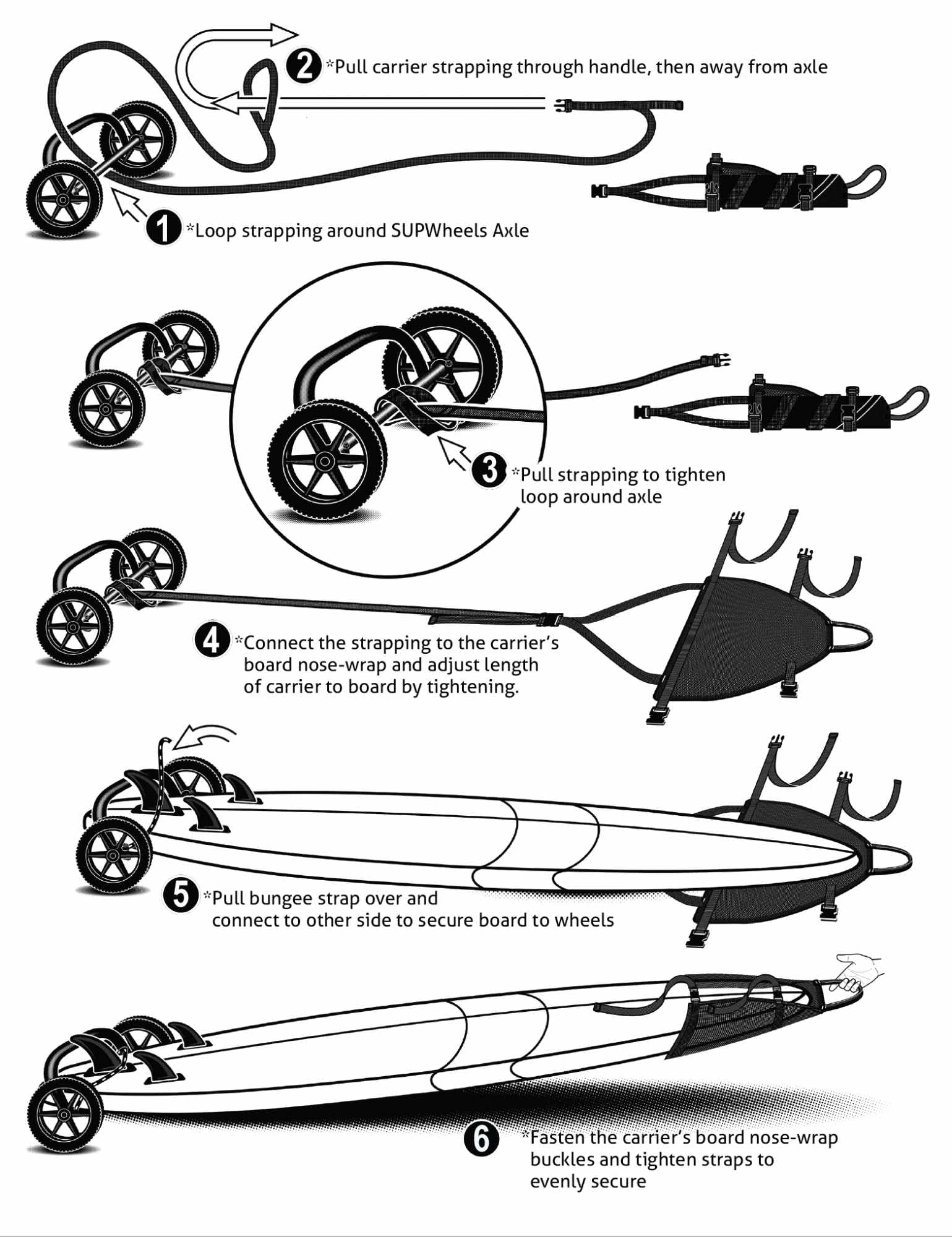 2 *Pull carrier strapping through handle, then away from axle

1 *Loop strapping around SUPWheels Axle

3 *Pull strapping to tighten loop around axle

4 *Connect the strapping to the carrier's board nose-wrap and adjust length of carrier to board by tightening.

5 *Pull bungee strap over and connect to other side to secure board to wheels

6 *Fasten the carrier's board nose-wrap buckles and tighten straps to evenly secure