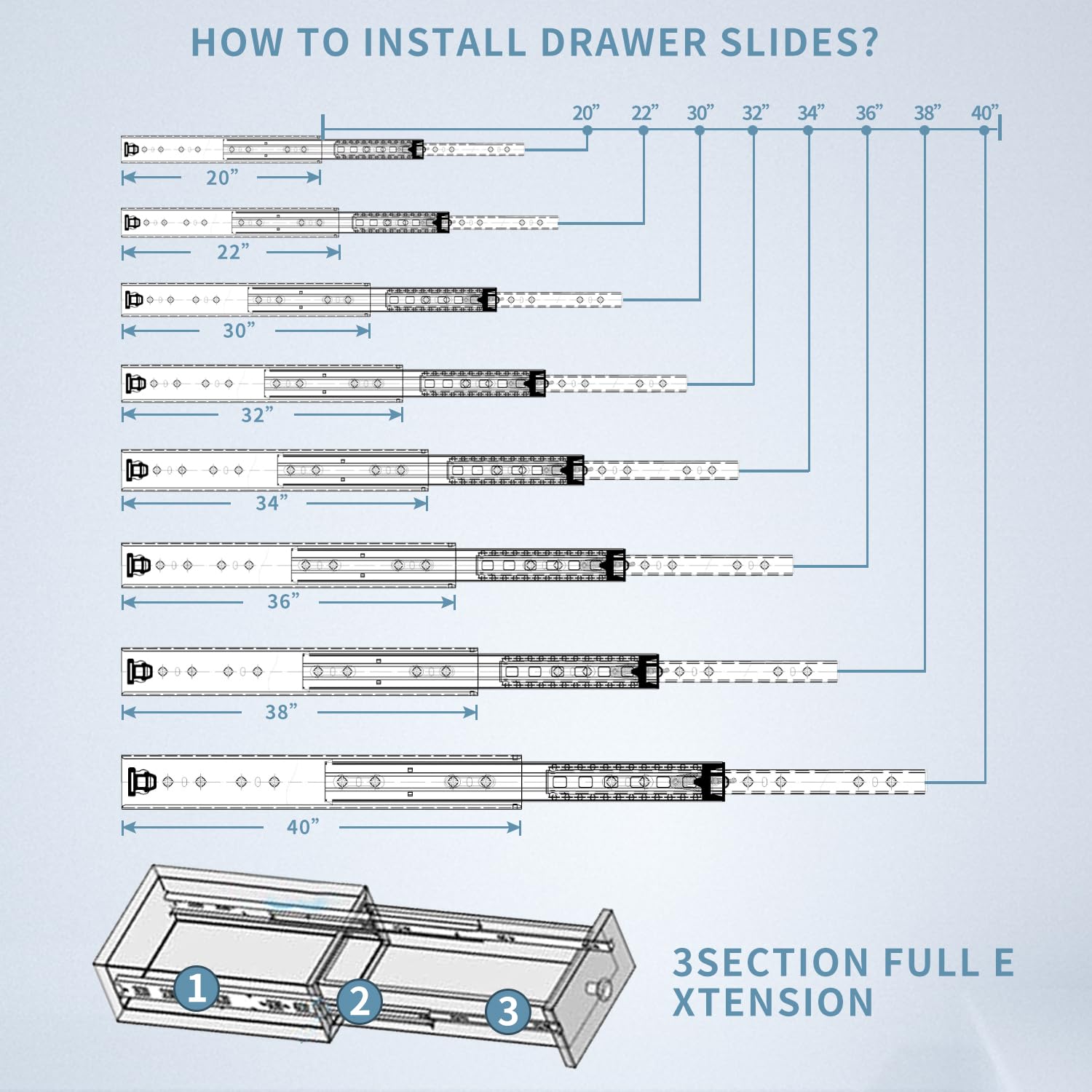 HOW TO INSTALL DRAWER SLIDES?

20” 22” 30” 32” 34” 36” 38” 40”

20”

22”

30”

32”

34”

36”

38”

40”

1 2 3

3SECTION FULL E XTENSION