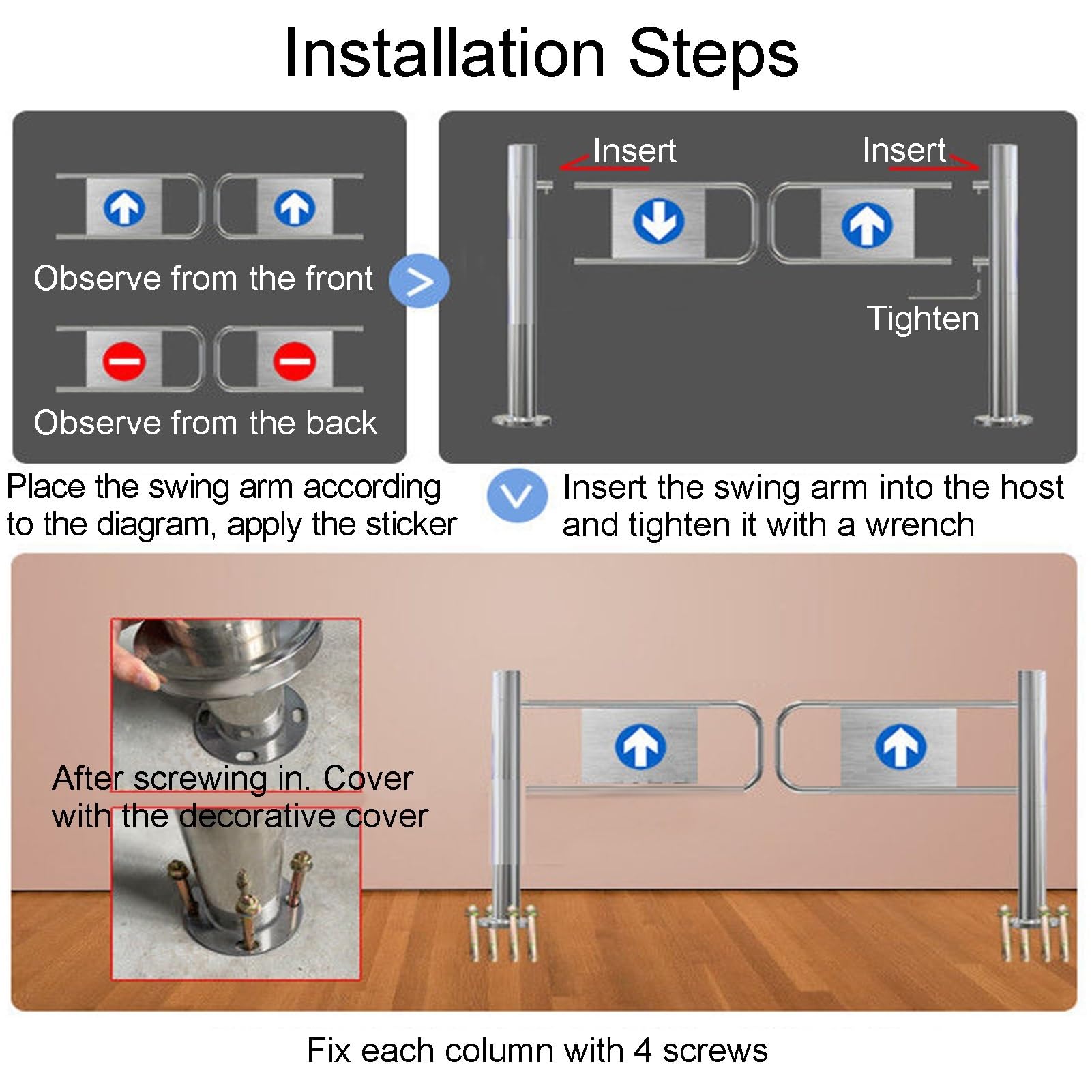 Installation Steps

Observe from the front

Observe from the back

Insert

Insert

Tighten

Place the swing arm according to the diagram, apply the sticker

Insert the swing arm into the host and tighten it with a wrench

After screwing in. Cover with the decorative cover

Fix each column with 4 screws