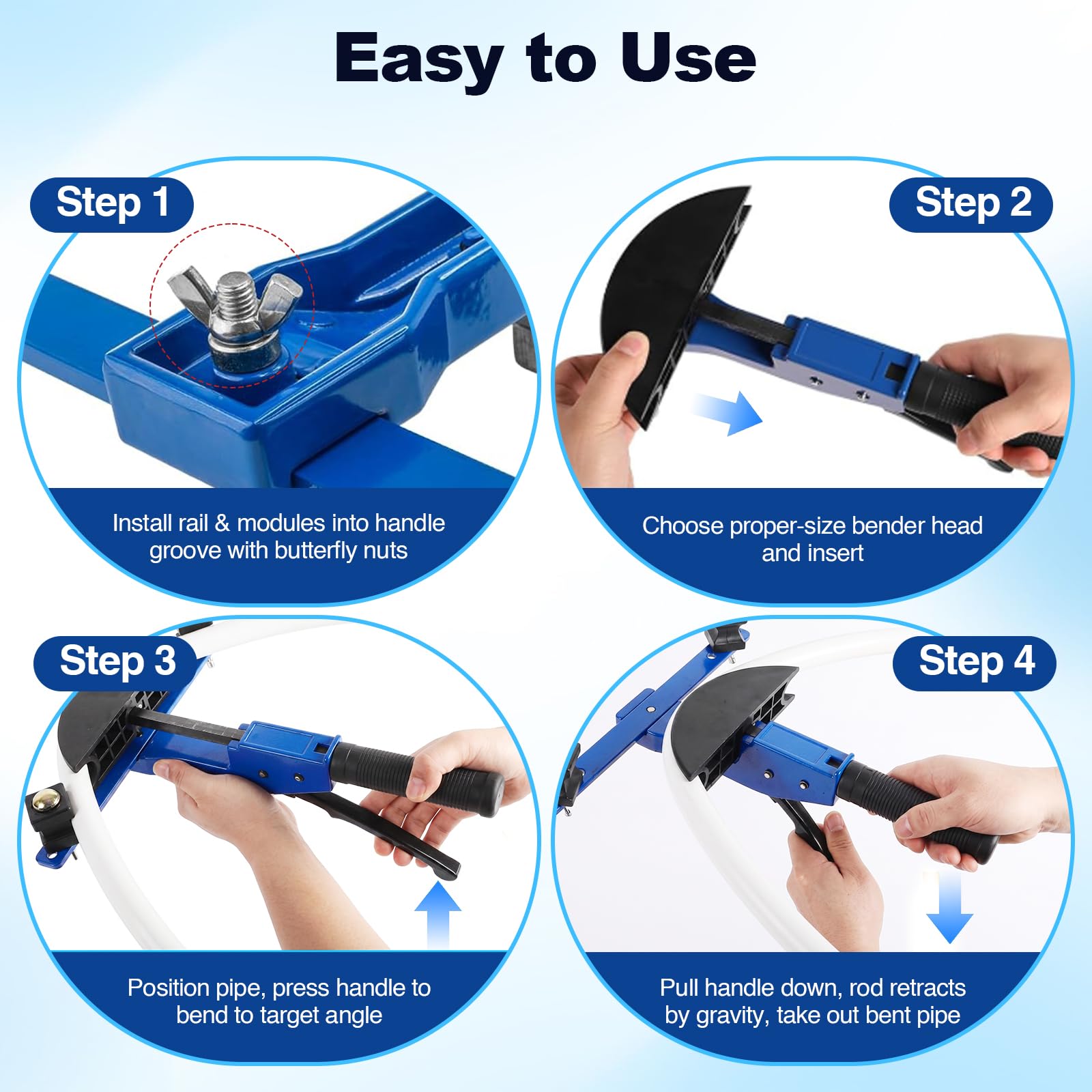 Easy to Use

Step 1

Install rail & modules into handle groove with butterfly nuts

Step 2

Choose proper-size bender head and insert

Step 3

Position pipe, press handle to bend to target angle

Step 4

Pull handle down, rod retracts by gravity, take out bent pipe