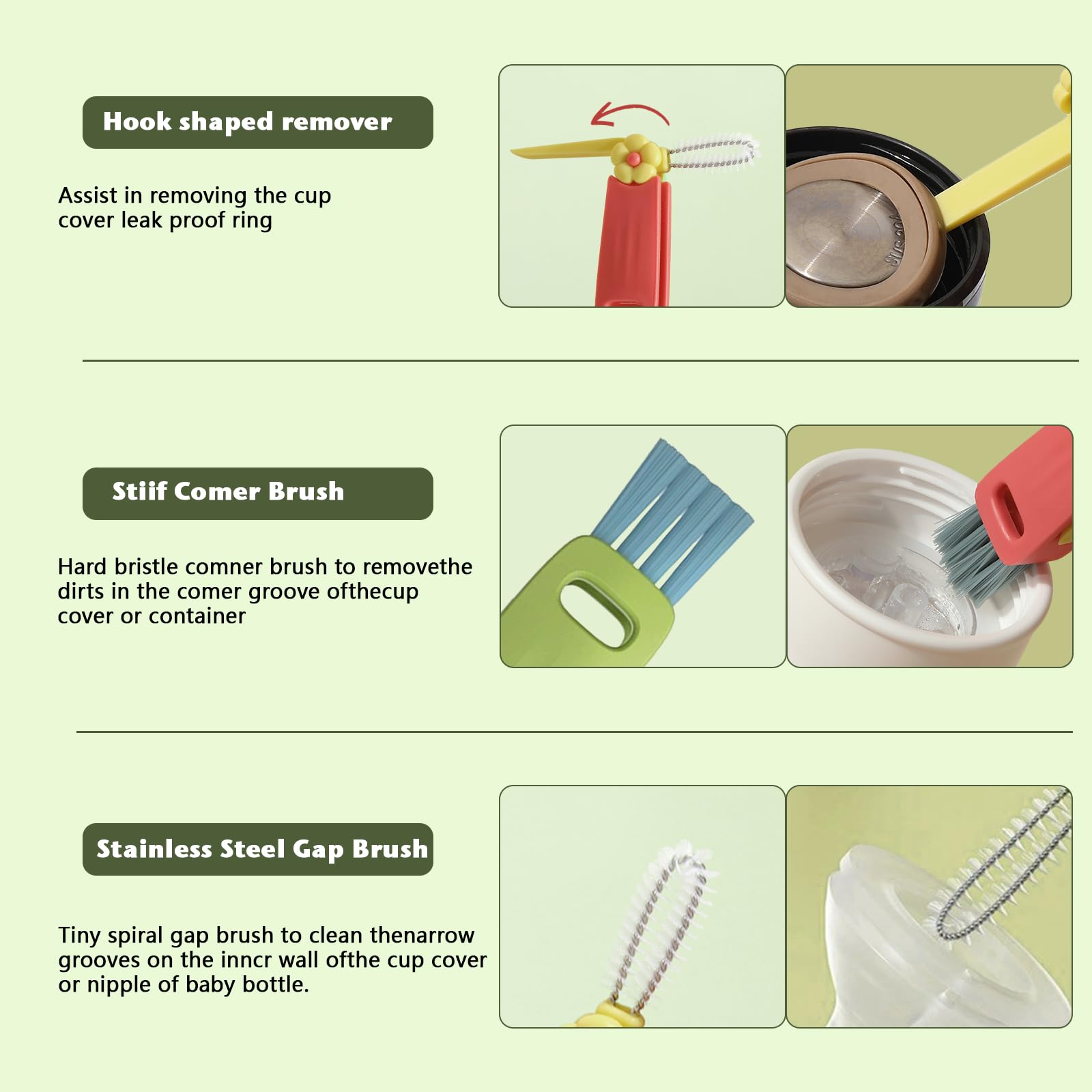 Hook shaped remover

Assist in removing the cup cover leak proof ring

Stiif Comer Brush

Hard bristle comner brush to removethe dirts in the comer groove ofthecup cover or container

Stainless Steel Gap Brush

Tiny spiral gap brush to clean thenarrow grooves on the inncr wall ofthe cup cover or nipple of baby bottle.