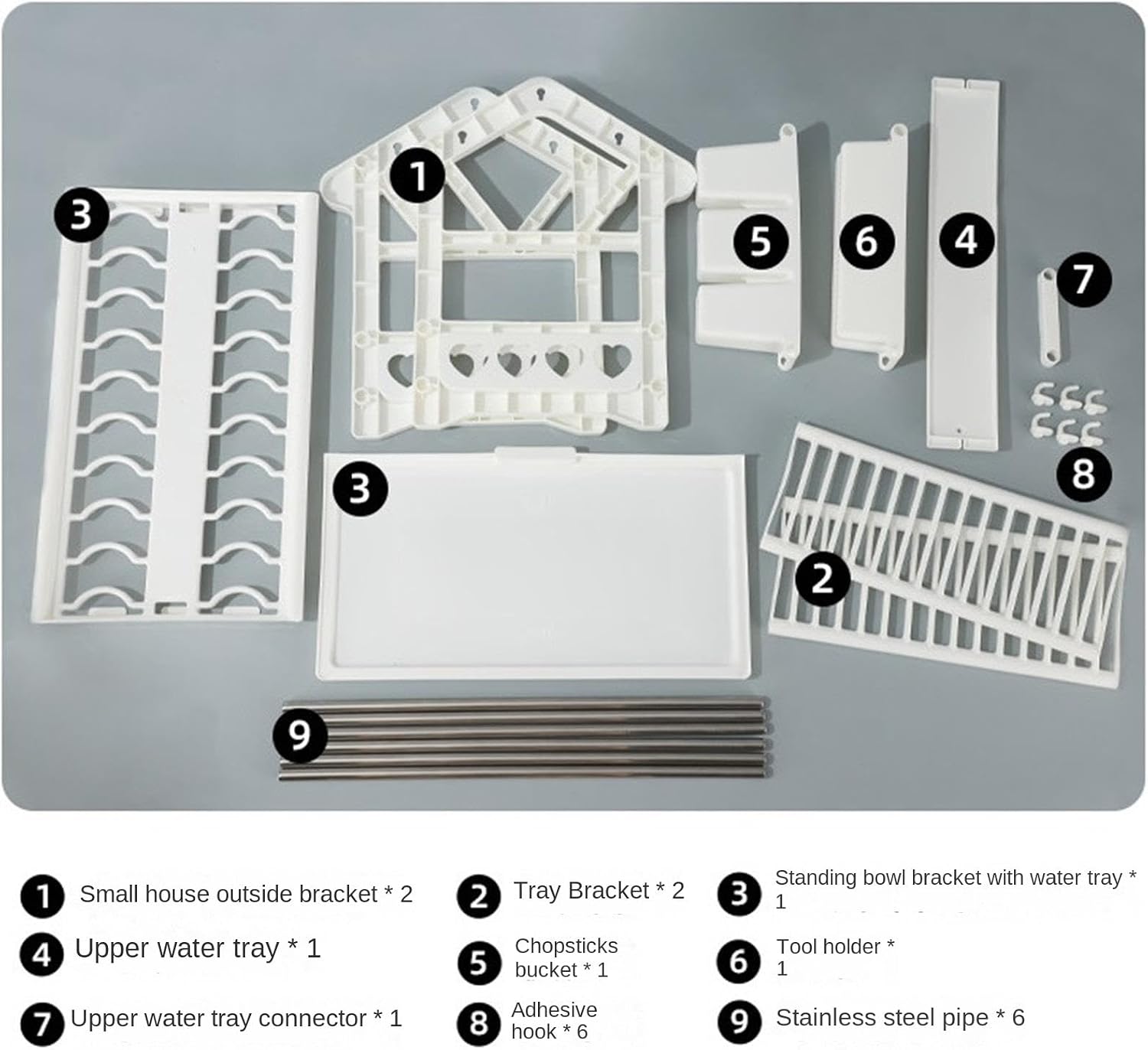 1
3
5
6
4
7
8
3
2
9

1 Small house outside bracket * 2

2 Tray Bracket * 2

3 Standing bowl bracket with water tray * 1

4 Upper water tray * 1

5 Chopsticks bucket * 1

6 Tool holder * 1

7 Upper water tray connector * 1

8 Adhesive hook * 6

9 Stainless steel pipe * 6