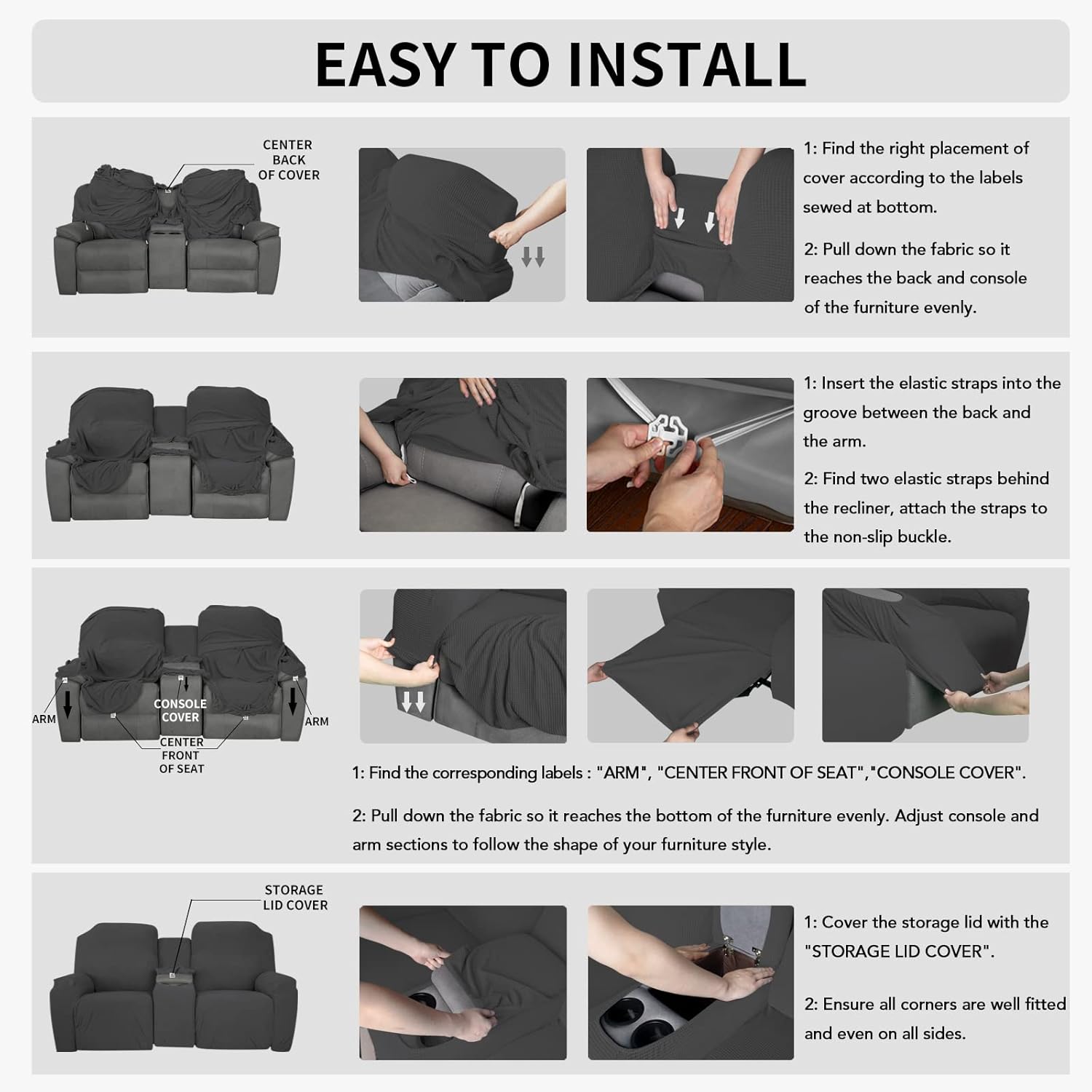 EASY TO INSTALL

CENTER BACK OF COVER

1: Find the right placement of cover according to the labels sewed at bottom.

2: Pull down the fabric so it reaches the back and console of the furniture evenly.

1: Insert the elastic straps into the groove between the back and the arm.

2: Find two elastic straps behind the recliner, attach the straps to the non-slip buckle.

ARM

CONSOLE COVER

ARM

CENTER FRONT OF SEAT

1: Find the corresponding labels : "ARM", "CENTER FRONT OF SEAT","CONSOLE COVER".

2: Pull down the fabric so it reaches the bottom of the furniture evenly. Adjust console and arm sections to follow the shape of your furniture style.

STORAGE LID COVER

1: Cover the storage lid with the "STORAGE LID COVER".

2: Ensure all corners are well fitted and even on all sides.