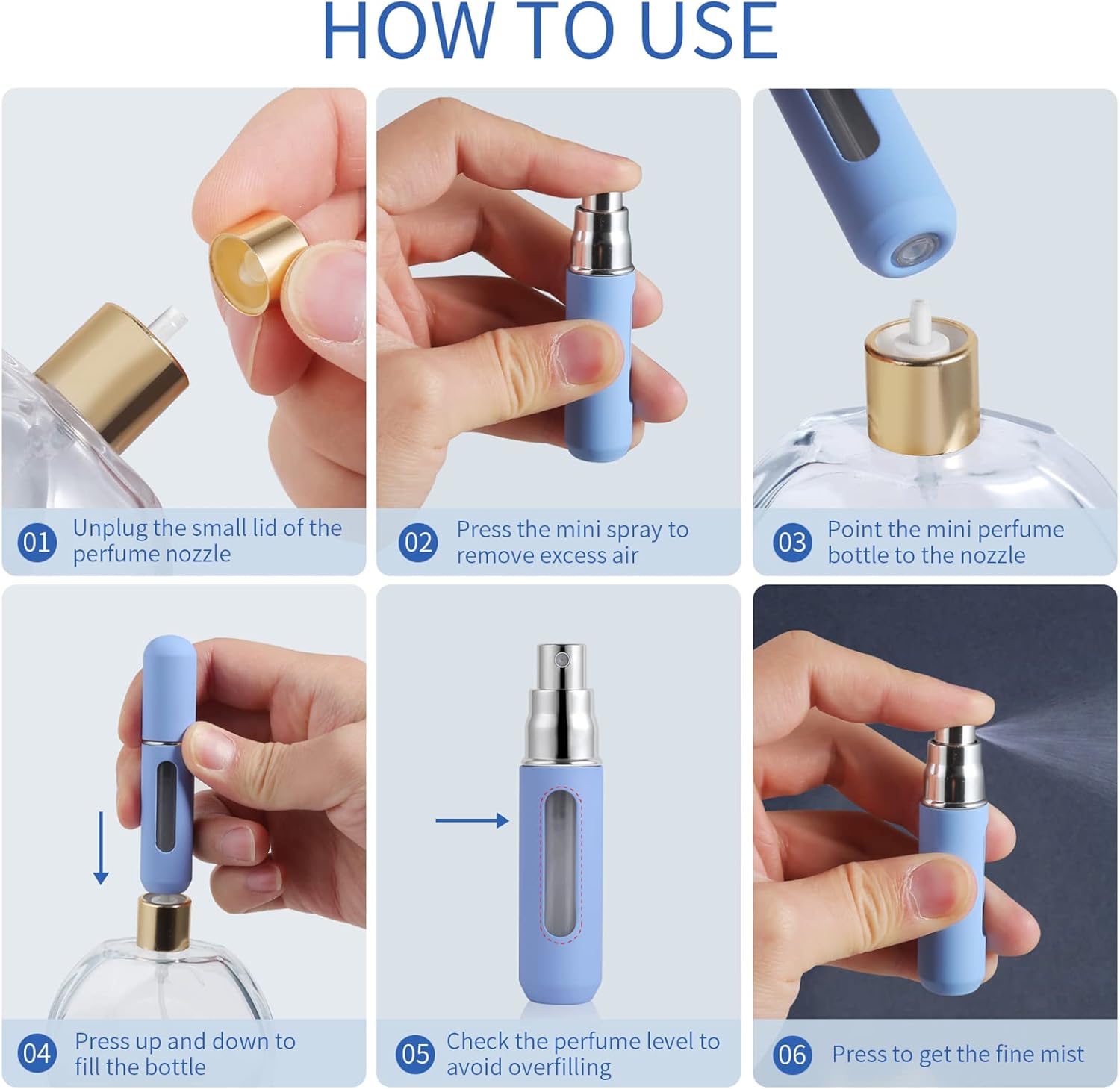 HOW TO USE

01 Unplug the small lid of the perfume nozzle

02 Press the mini spray to remove excess air

03 Point the mini perfume bottle to the nozzle

04 Press up and down to fill the bottle

05 Check the perfume level to avoid overfilling

06 Press to get the fine mist