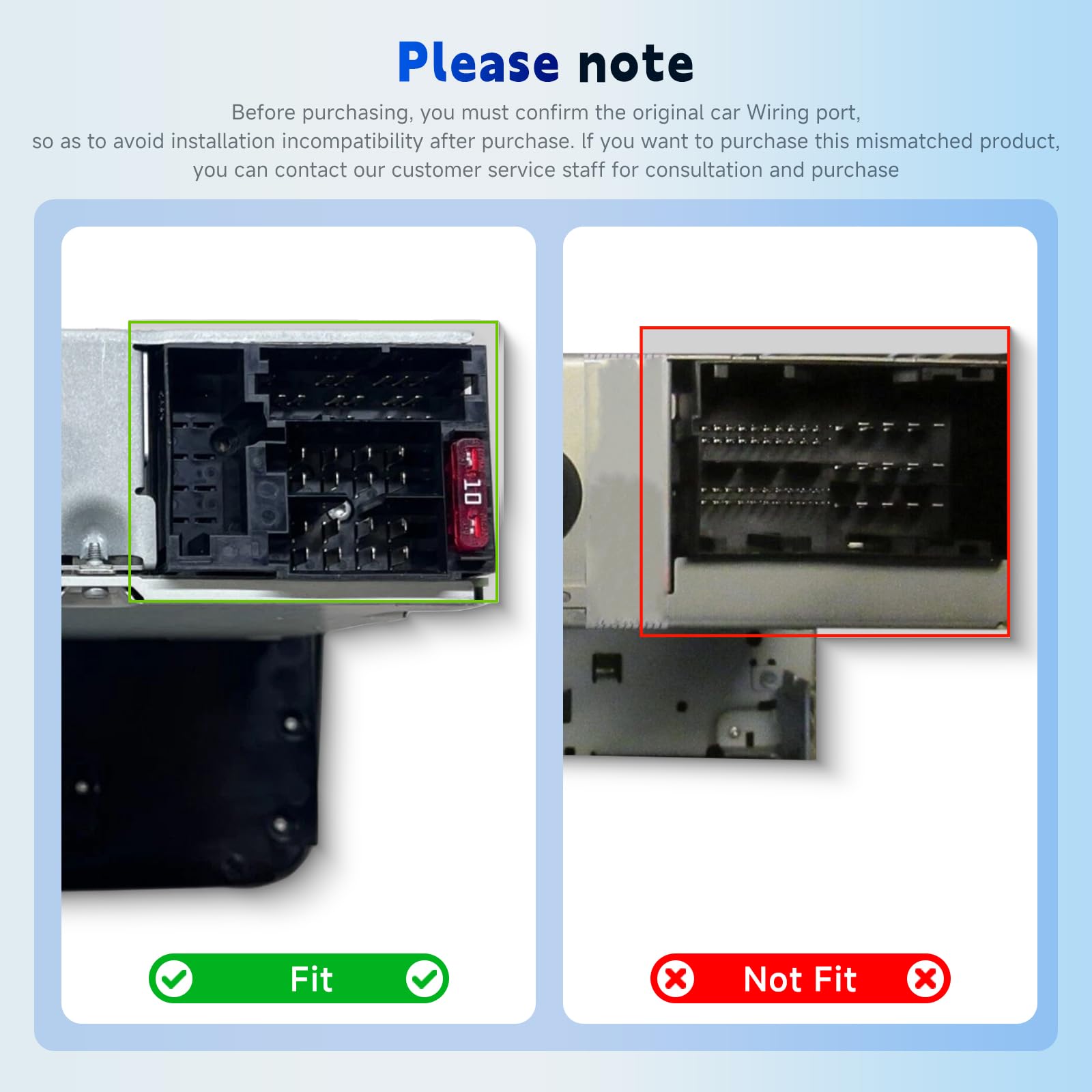 Please note

Before purchasing, you must confirm the original car Wiring port, so as to avoid installation incompatibility after purchase. If you want to purchase this mismatched product, you can contact our customer service staff for consultation and purchase

10

Fit

Not Fit