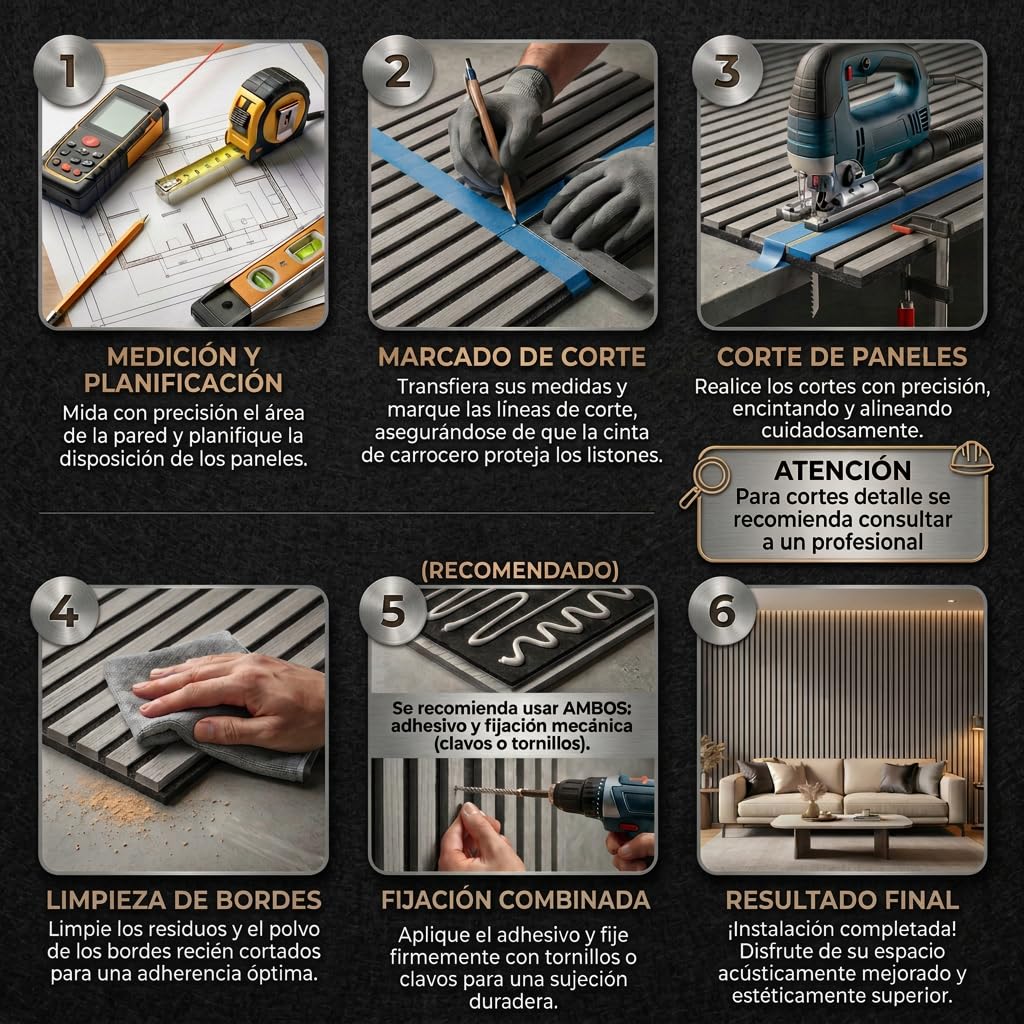 1

MEDICIÓN Y PLANIFICACIÓN

Mida con precisión el área de la pared y planifique la disposición de los paneles.

2

MARCADO DE CORTE

Transfiera sus medidas y marque las líneas de corte, asegurándose de que la cinta de carrocero proteja los listones.

3

CORTE DE PANELES

Realice los cortes con precisión, encintando y alineando cuidadosamente.

ATENCIÓN
Para cortes detalle se recomienda consultar a un profesional

4

LIMPIEZA DE BORDES

Limpie los residuos y el polvo de los bordes recién cortados para una adherencia óptima.

(RECOMENDADO)

5

Se recomienda usar AMBOS: adhesivo y fijación mecánica (clavos o tornillos).

FIJACIÓN COMBINADA

Aplique el adhesivo y fije firmemente con tornillos o clavos para una sujeción duradera.

6

RESULTADO FINAL

¡Instalación completada! Disfrute de su espacio acústicamente mejorado y estéticamente superior.