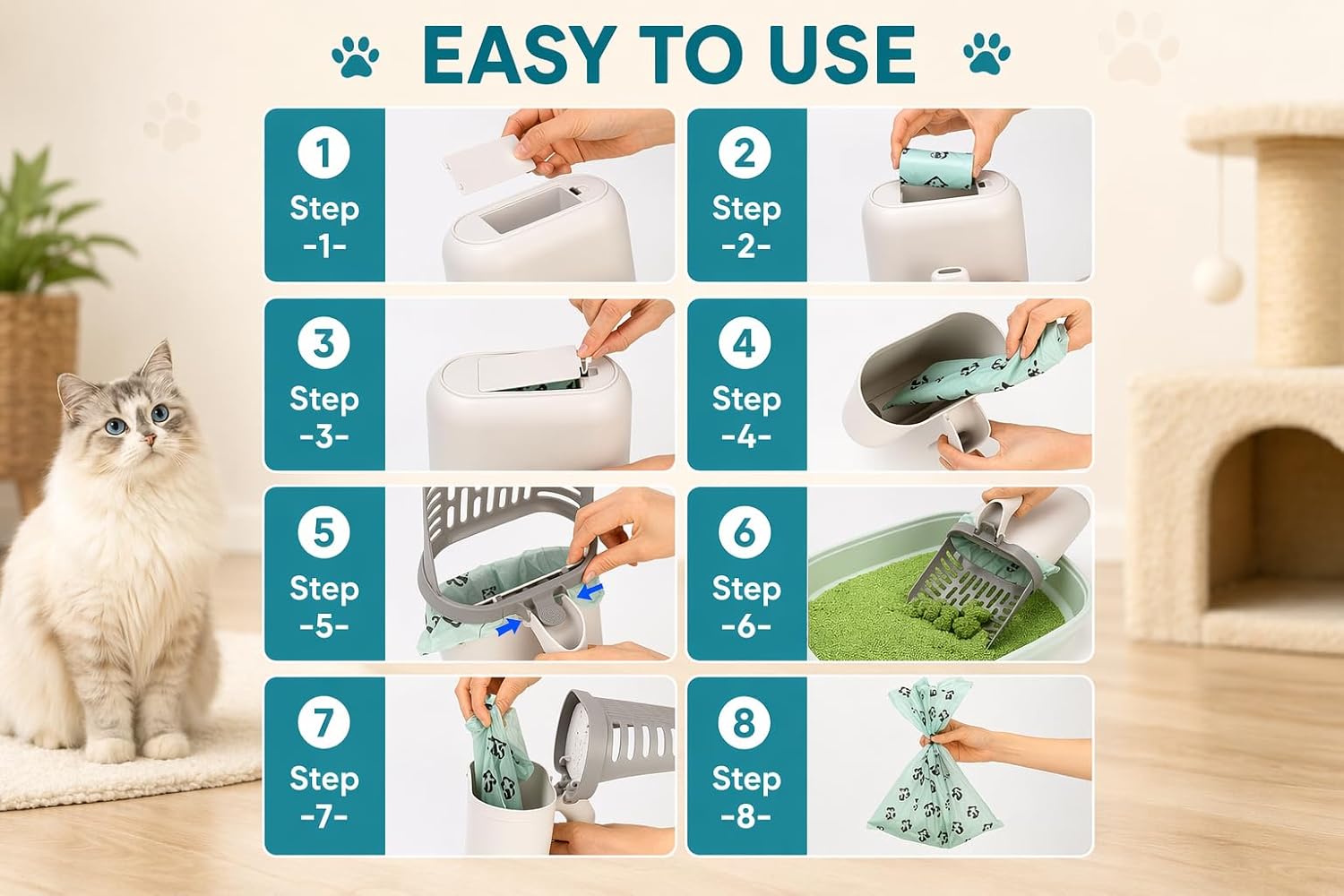 EASY TO USE

1
Step
-1-

2
Step
-2-

3
Step
-3-

4
Step
-4-

5
Step
-5-

6
Step
-6-

7
Step
-7-

8
Step
-8-