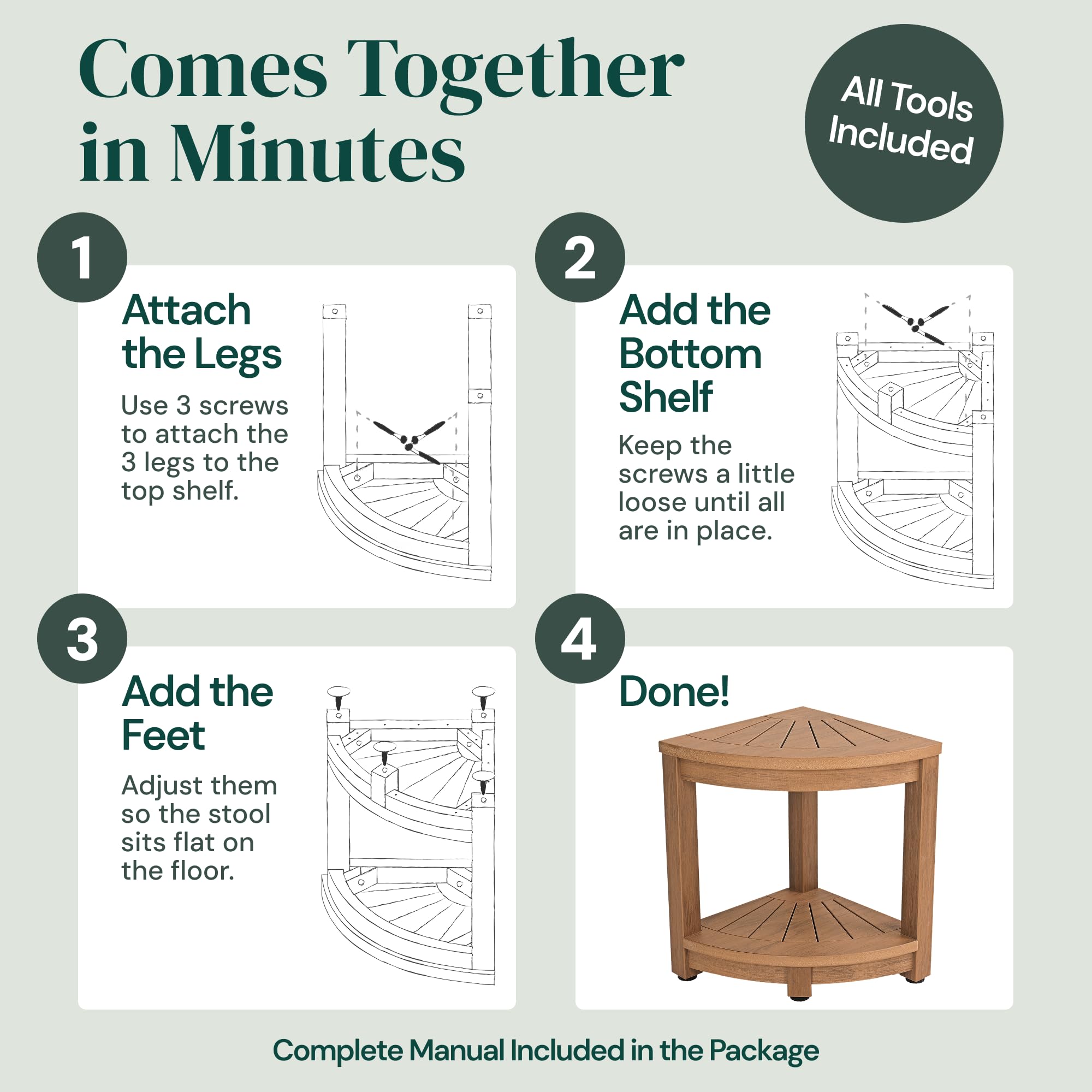 Comes Together in Minutes

All Tools Included

1

Attach the Legs

Use 3 screws to attach the 3 legs to the top shelf.

2

Add the Bottom Shelf

Keep the screws a little loose until all are in place.

3

Add the Feet

Adjust them so the stool sits flat on the floor.

4

Done!

Complete Manual Included in the Package