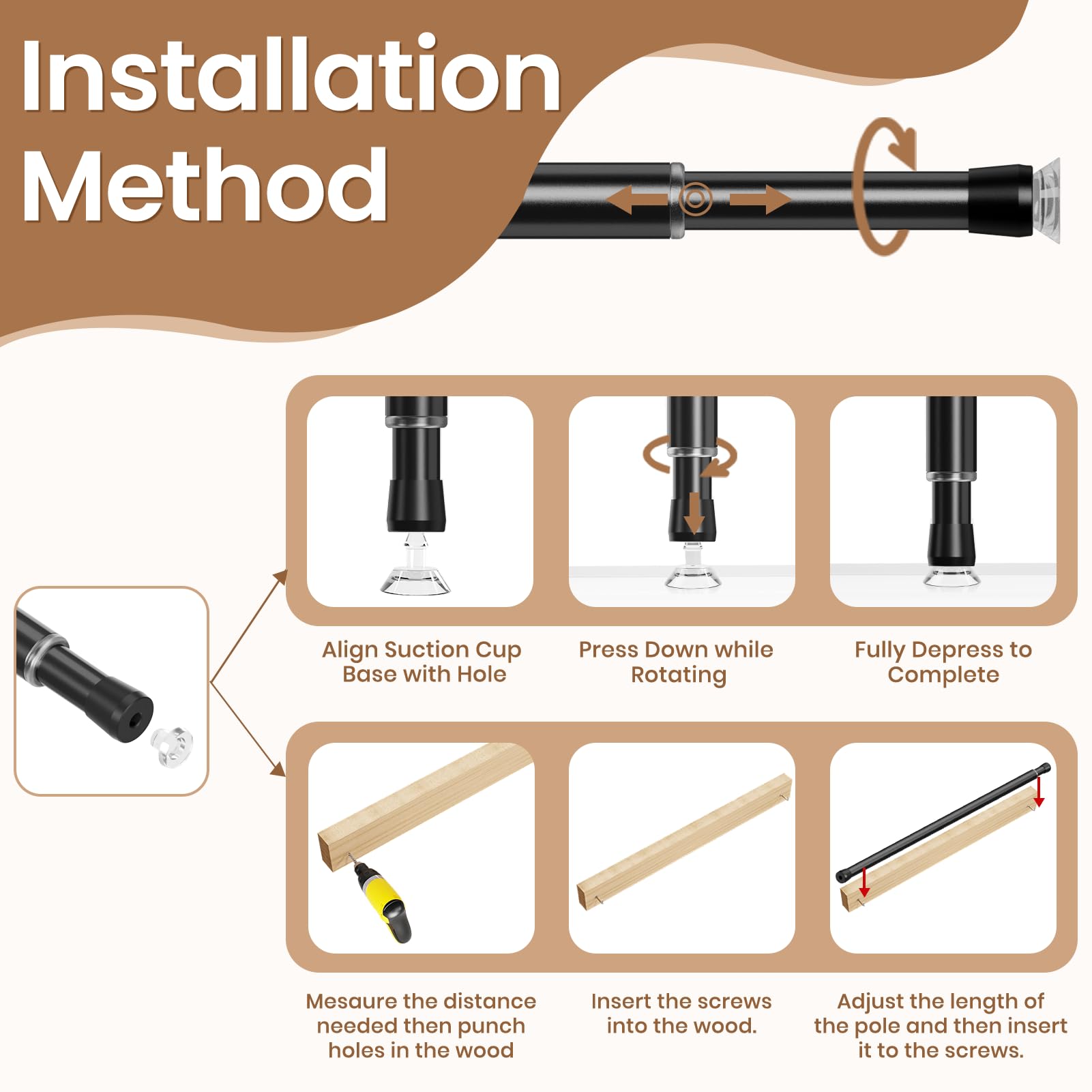 Installation Method

Align Suction Cup Base with Hole

Press Down while Rotating

Fully Depress to Complete

Mesaure the distance needed then punch holes in the wood

Insert the screws into the wood.

Adjust the length of the pole and then insert it to the screws.