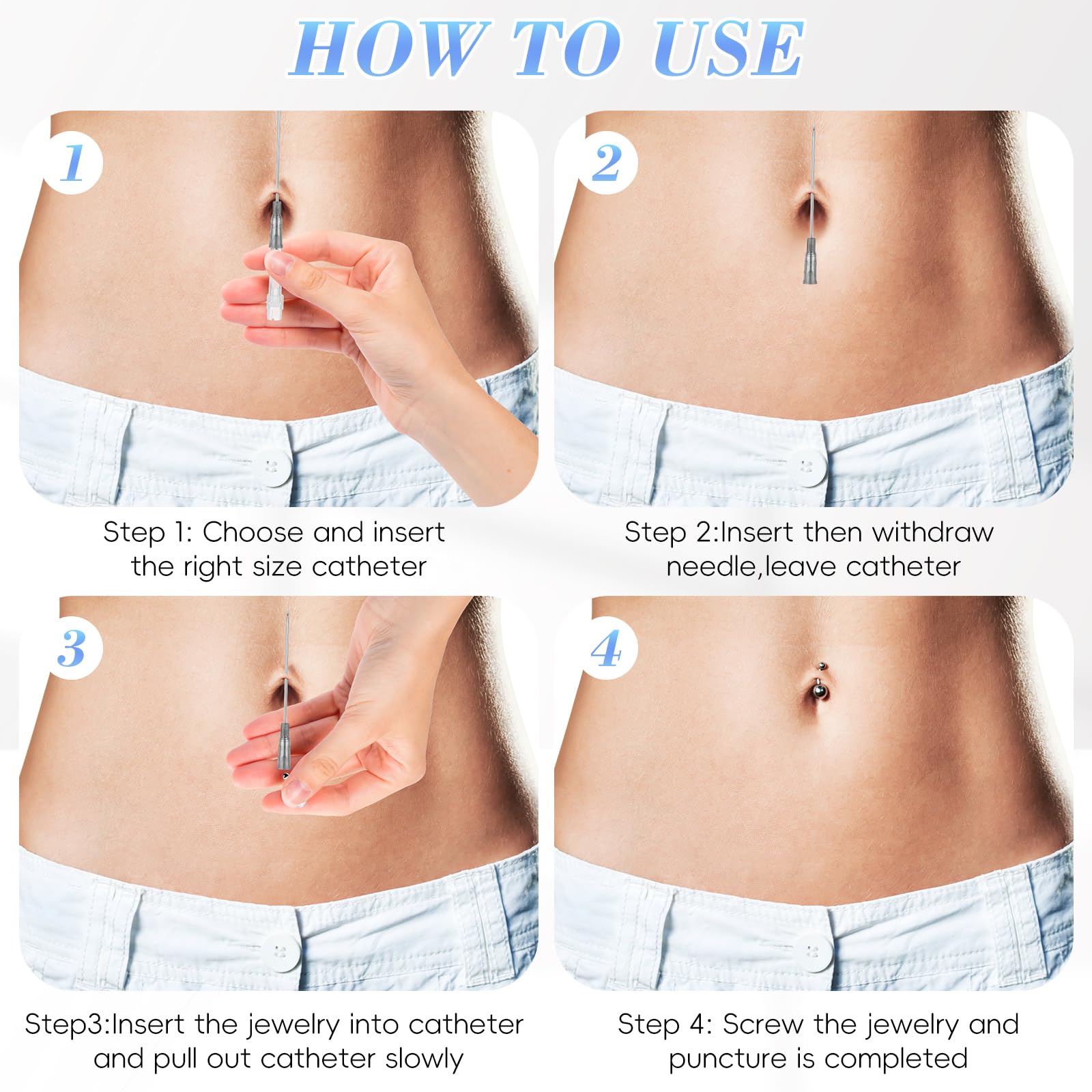 HOW TO USE

1

Step 1: Choose and insert the right size catheter

2

Step 2:Insert then withdraw needle,leave catheter

3

Step3:Insert the jewelry into catheter and pull out catheter slowly

4

Step 4: Screw the jewelry and puncture is completed