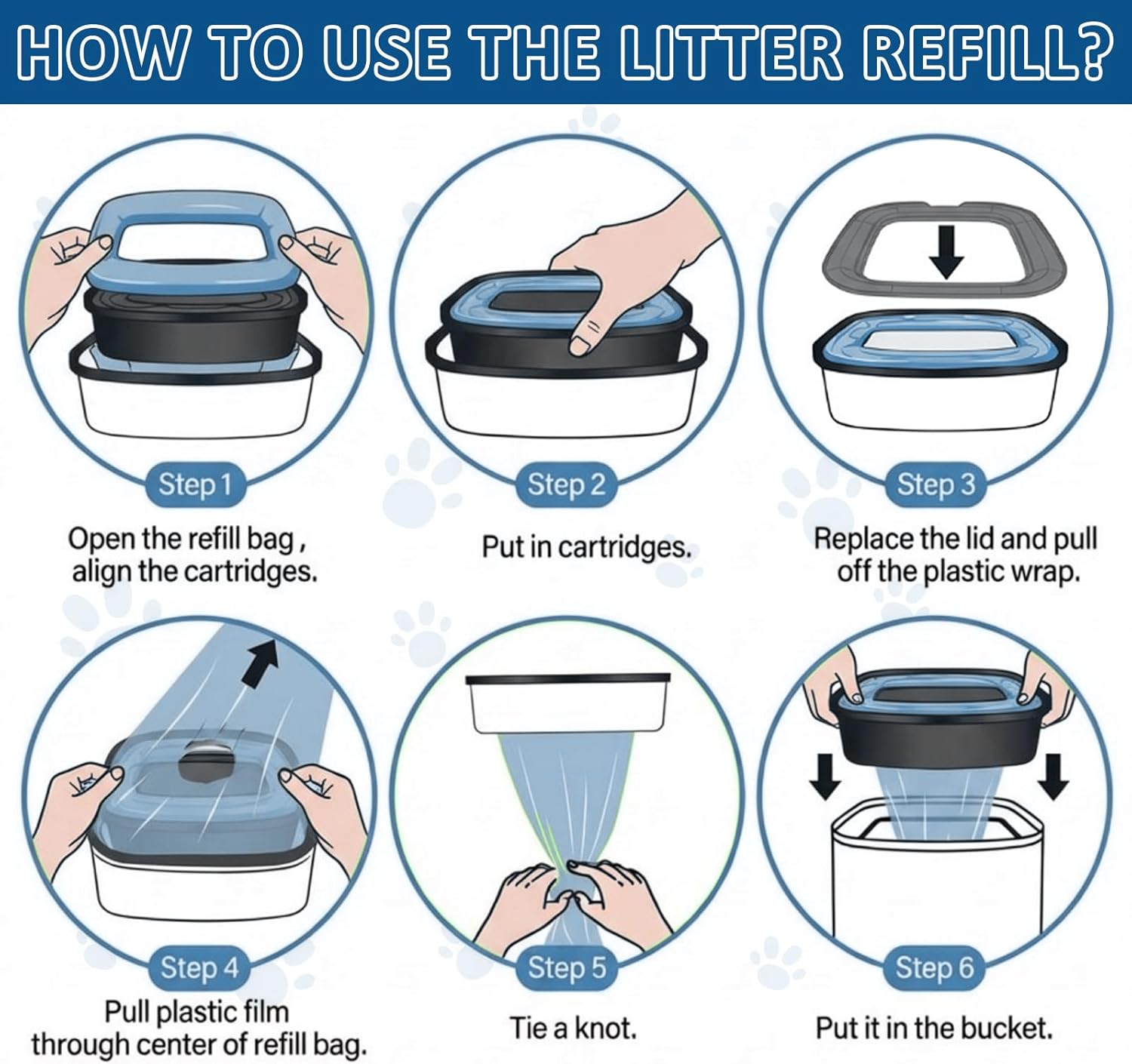 HOW TO USE THE LITTER REFILL?

Step 1
Open the refill bag , align the cartridges.

Step 2
Put in cartridges.

Step 3
Replace the lid and pull off the plastic wrap.

Step 4
Pull plastic film through center of refill bag.

Step 5
Tie a knot.

Step 6
Put it in the bucket.