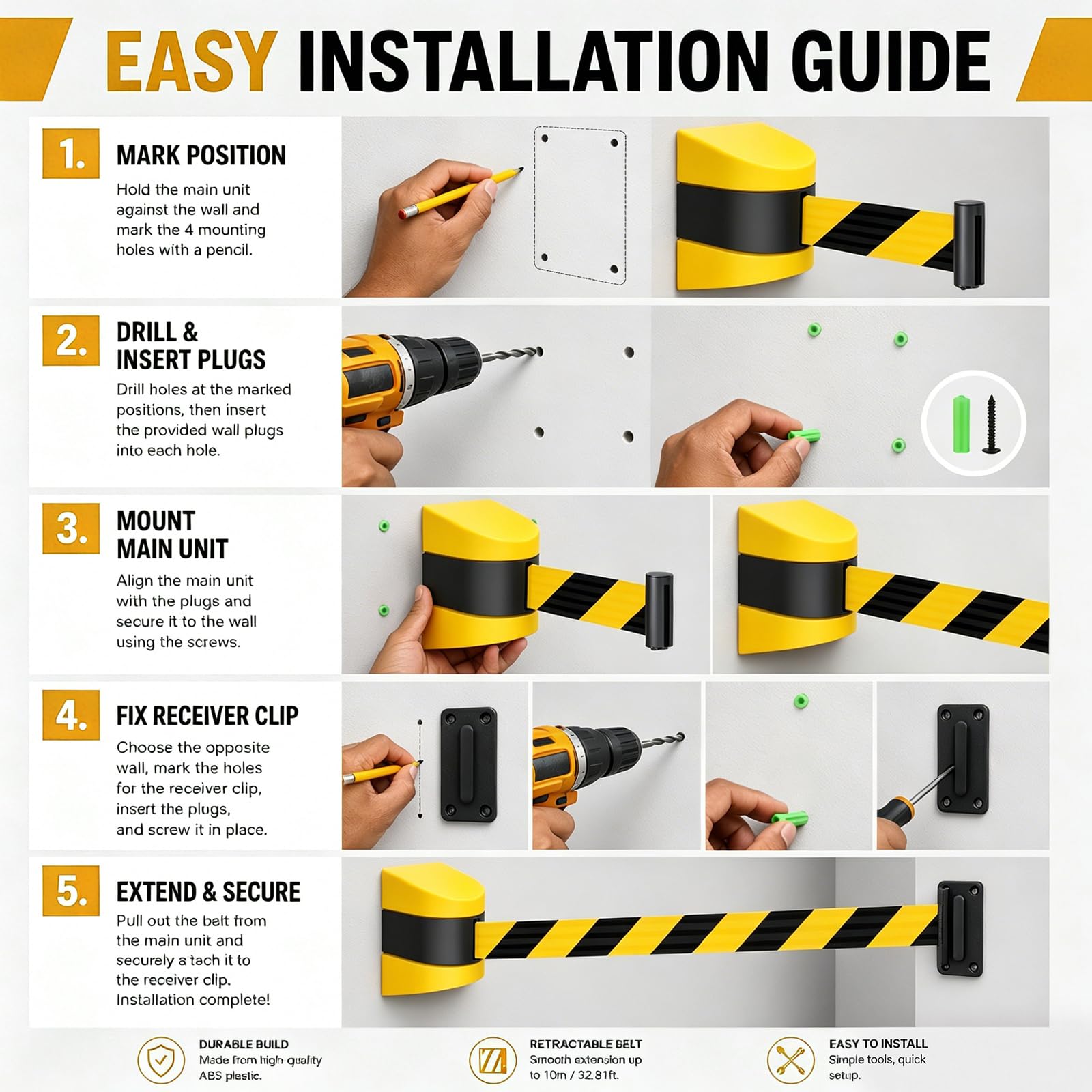 EASY INSTALLATION GUIDE

1. MARK POSITION
Hold the main unit against the wall and mark the 4 mounting holes with a pencil.

2. DRILL & INSERT PLUGS
Drill holes at the marked positions, then insert the provided wall plugs into each hole.

3. MOUNT MAIN UNIT
Align the main unit with the plugs and secure it to the wall using the screws.

4. FIX RECEIVER CLIP
Choose the opposite wall, mark the holes for the receiver clip, insert the plugs, and screw it in place.

5. EXTEND & SECURE
Pull out the belt from the main unit and securely a tach it to the receiver clip. Installation complete!

DURABLE BUILD
Made from high quality ABS plastic.

RETRACTABLE BELT
Smooth extension up to 10m / 32.81ft.

EASY TO INSTALL
Simple tools, quick setup.