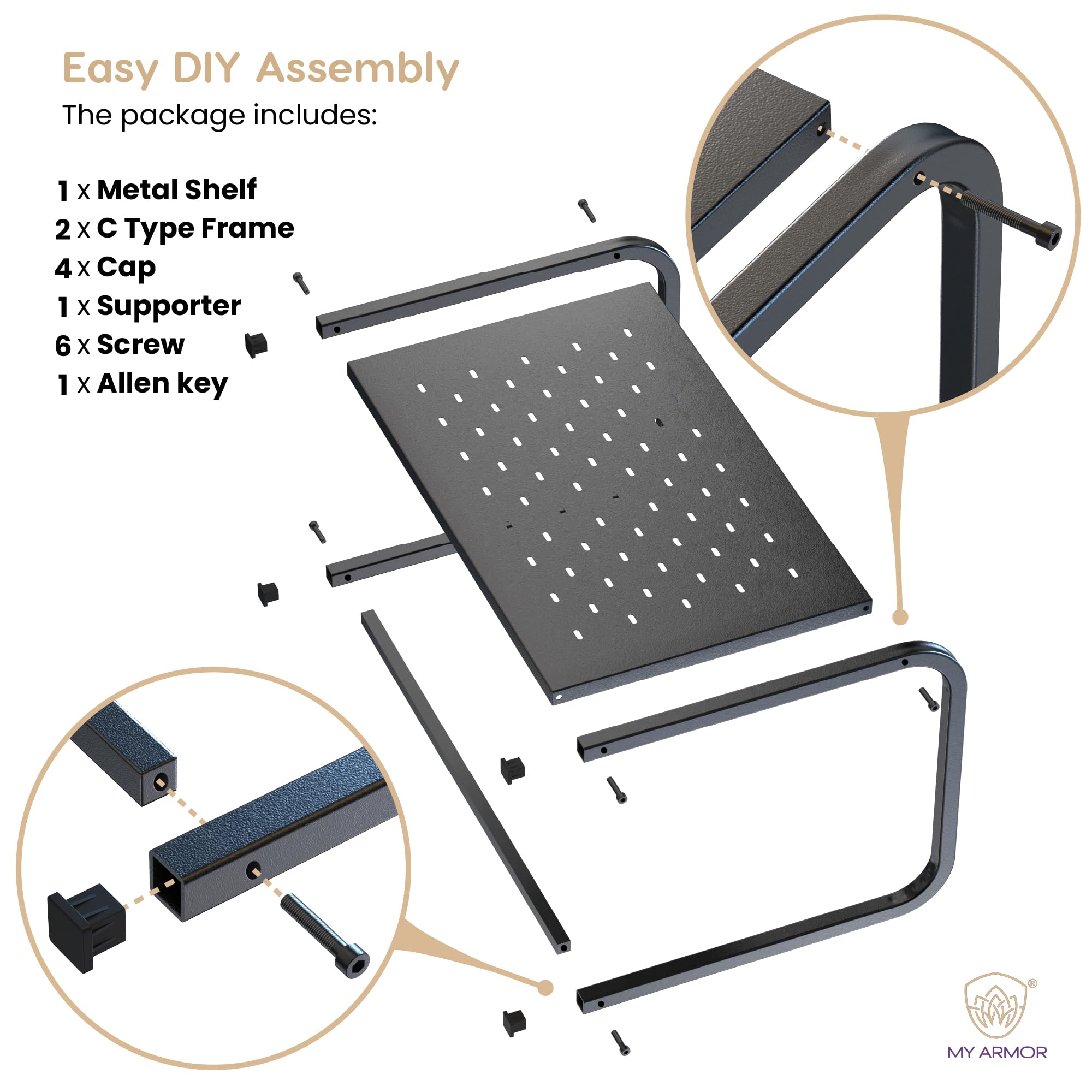 Easy DIY Assembly
The package includes:

1 x Metal Shelf
2 x C Type Frame
4 x Cap
1 x Supporter
6 x Screw
1 x Allen key

®
MY ARMOR