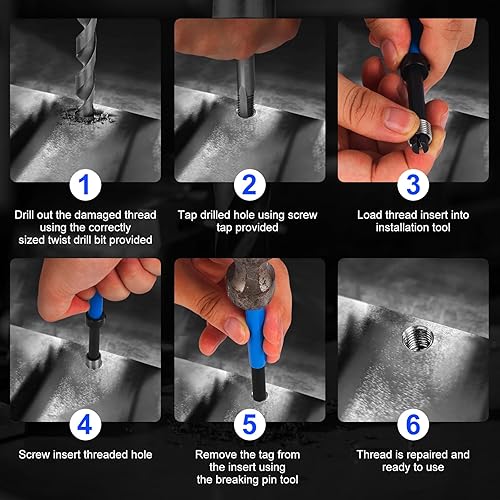 1

Drill out the damaged thread using the correctly sized twist drill bit provided

2

Tap drilled hole using screw tap provided

3

Load thread insert into installation tool

4

Screw insert threaded hole

5

Remove the tag from the insert using the breaking pin tool

6

Thread is repaired and ready to use