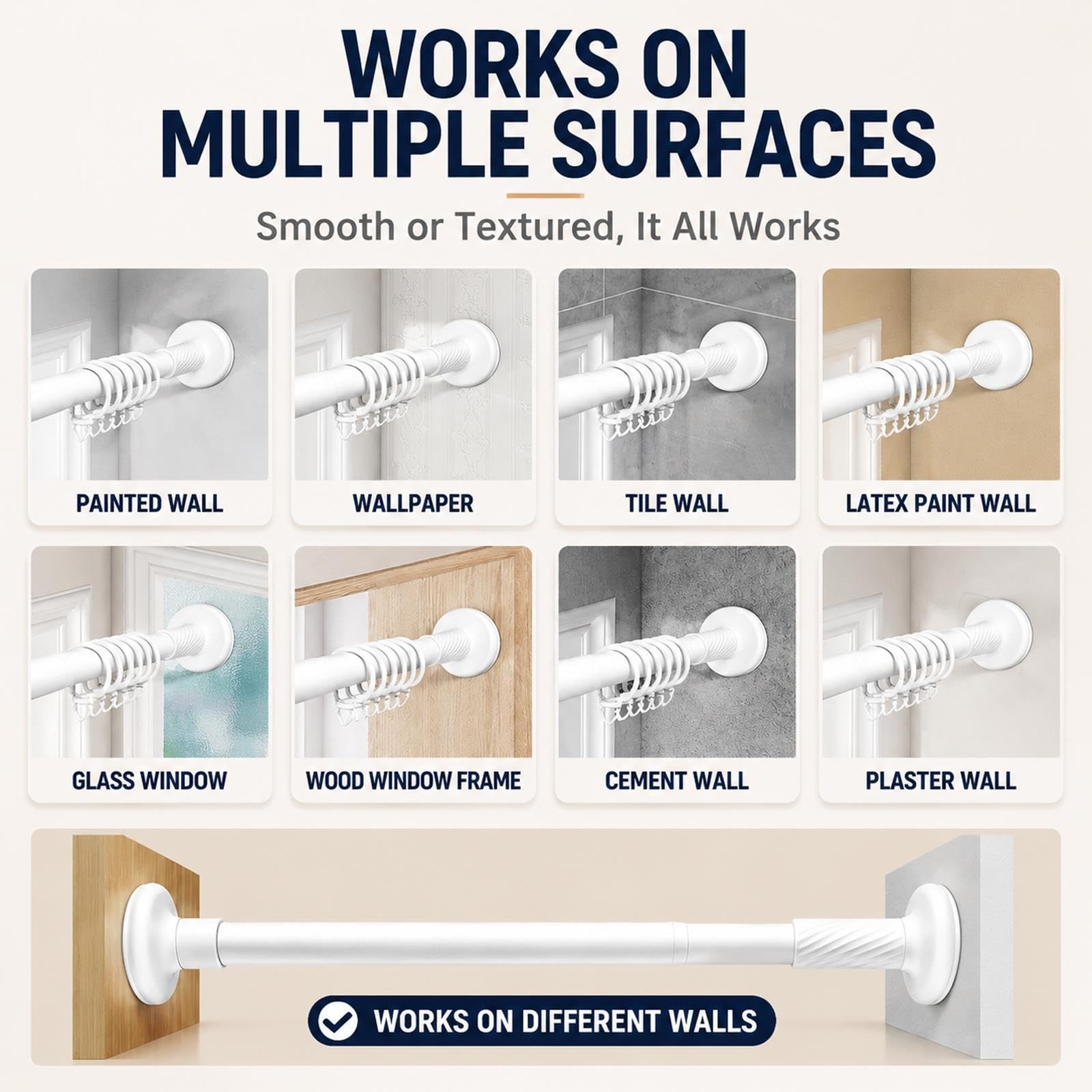 WORKS ON
MULTIPLE SURFACES

Smooth or Textured, It All Works

PAINTED WALL

WALLPAPER

TILE WALL

LATEX PAINT WALL

GLASS WINDOW

WOOD WINDOW FRAME

CEMENT WALL

PLASTER WALL

WORKS ON DIFFERENT WALLS