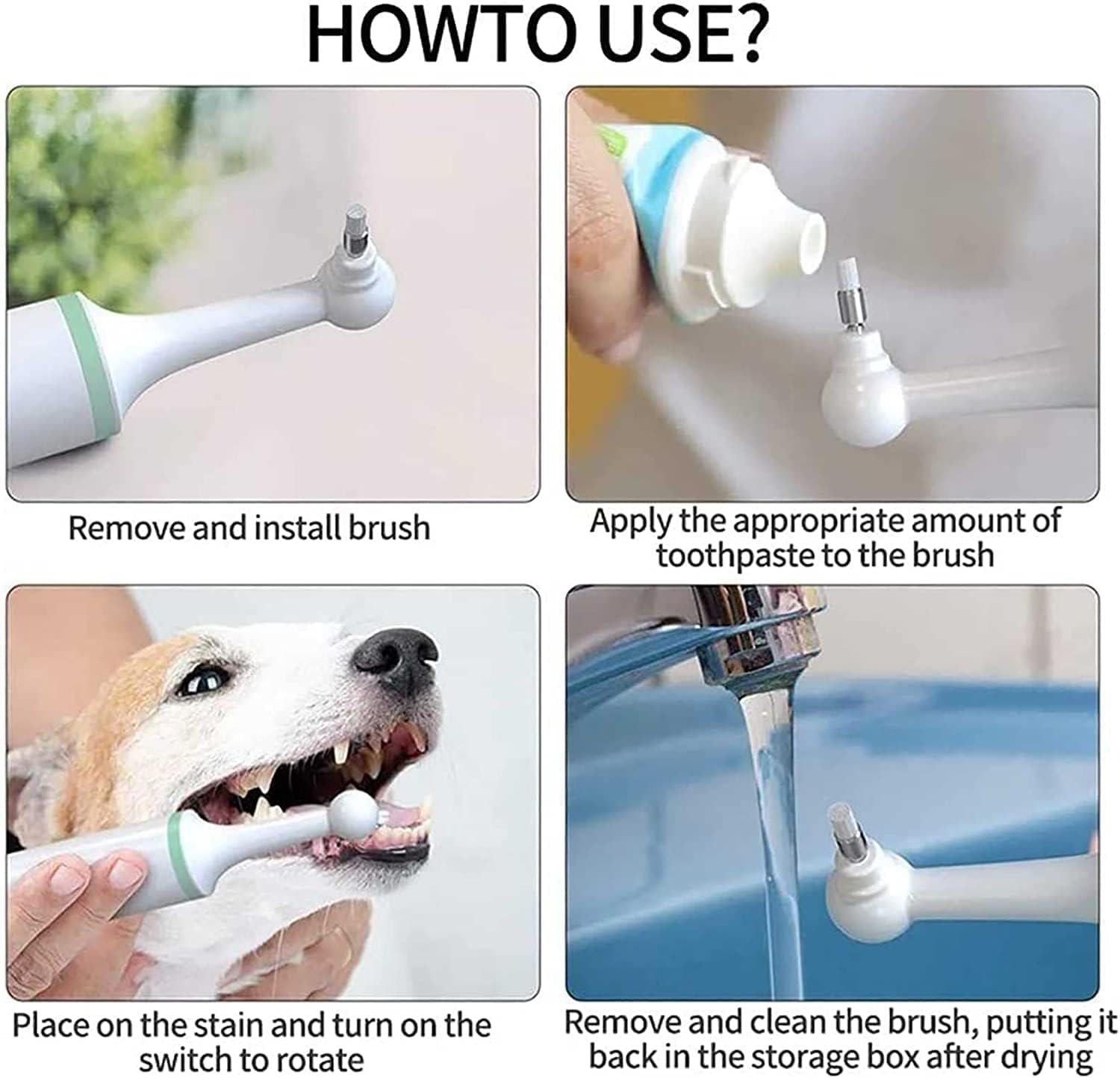 HOWTO USE?

Remove and install brush

Apply the appropriate amount of toothpaste to the brush

Place on the stain and turn on the switch to rotate

Remove and clean the brush, putting it back in the storage box after drying