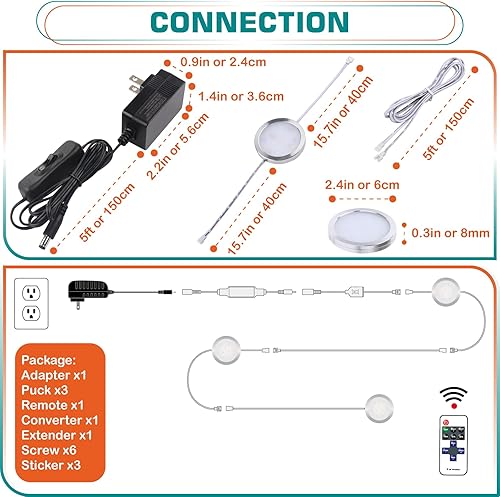 CONNECTION

0.9in or 2.4cm

1.4in or 3.6cm

2.2in or 5.6cm

5ft or 150cm

15.7in or 40cm

15.7in or 40cm

5ft or 150cm

2.4in or 6cm

0.3in or 8mm

Package:
Adapter x1
Puck x3
Remote x1
Converter x1
Extender x1
Screw x6
Sticker x3