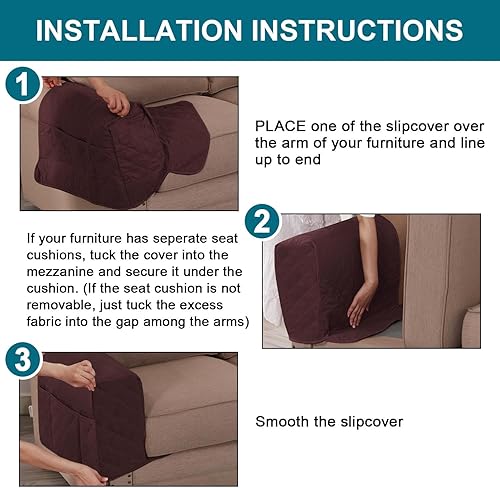 INSTALLATION INSTRUCTIONS

1

PLACE one of the slipcover over the arm of your furniture and line up to end

2

If your furniture has seperate seat cushions, tuck the cover into the mezzanine and secure it under the cushion. (If the seat cushion is not removable, just tuck the excess fabric into the gap among the arms)

3

Smooth the slipcover