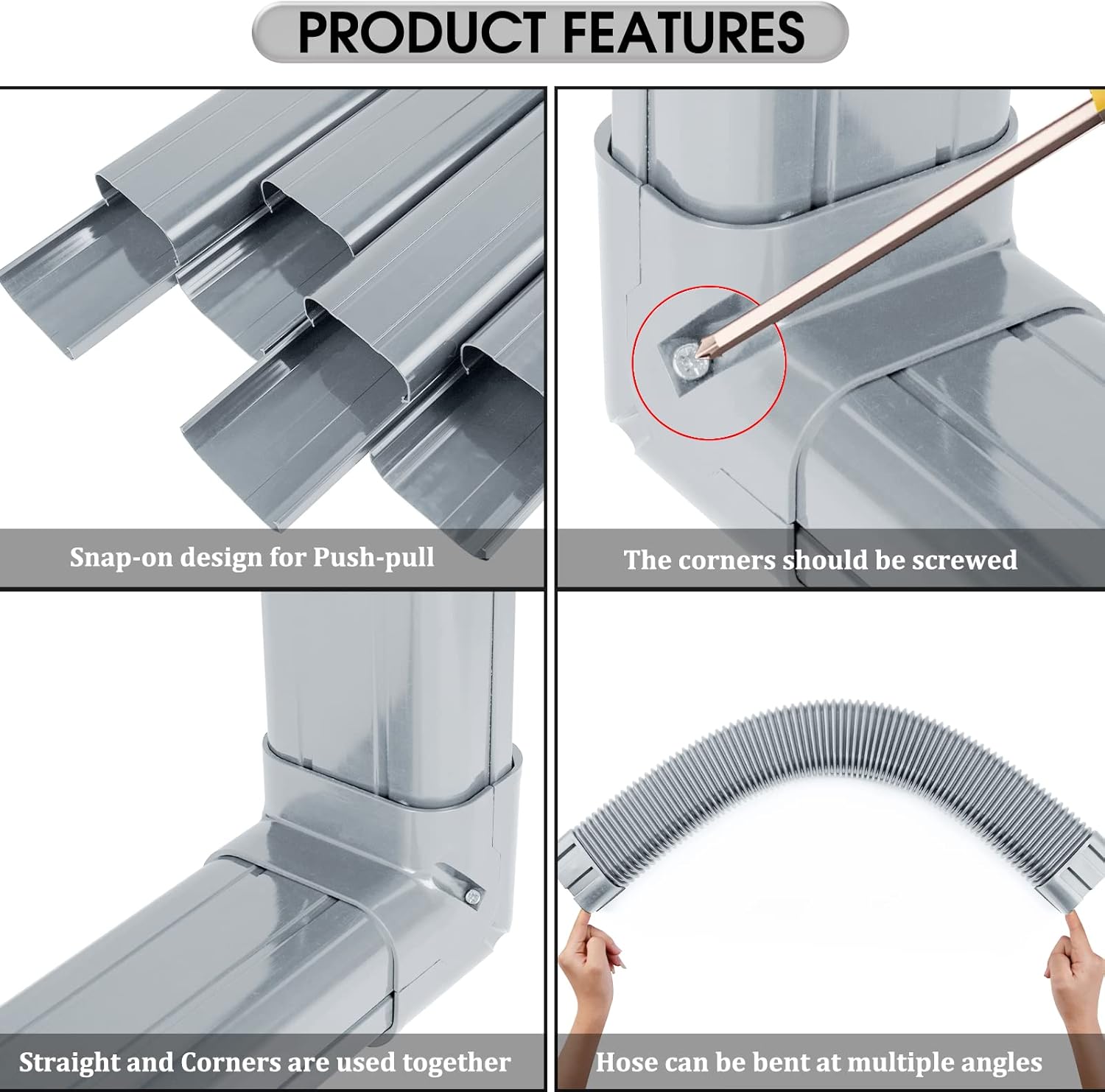 PRODUCT FEATURES

Snap-on design for Push-pull

The corners should be screwed

Straight and Corners are used together

Hose can be bent at multiple angles