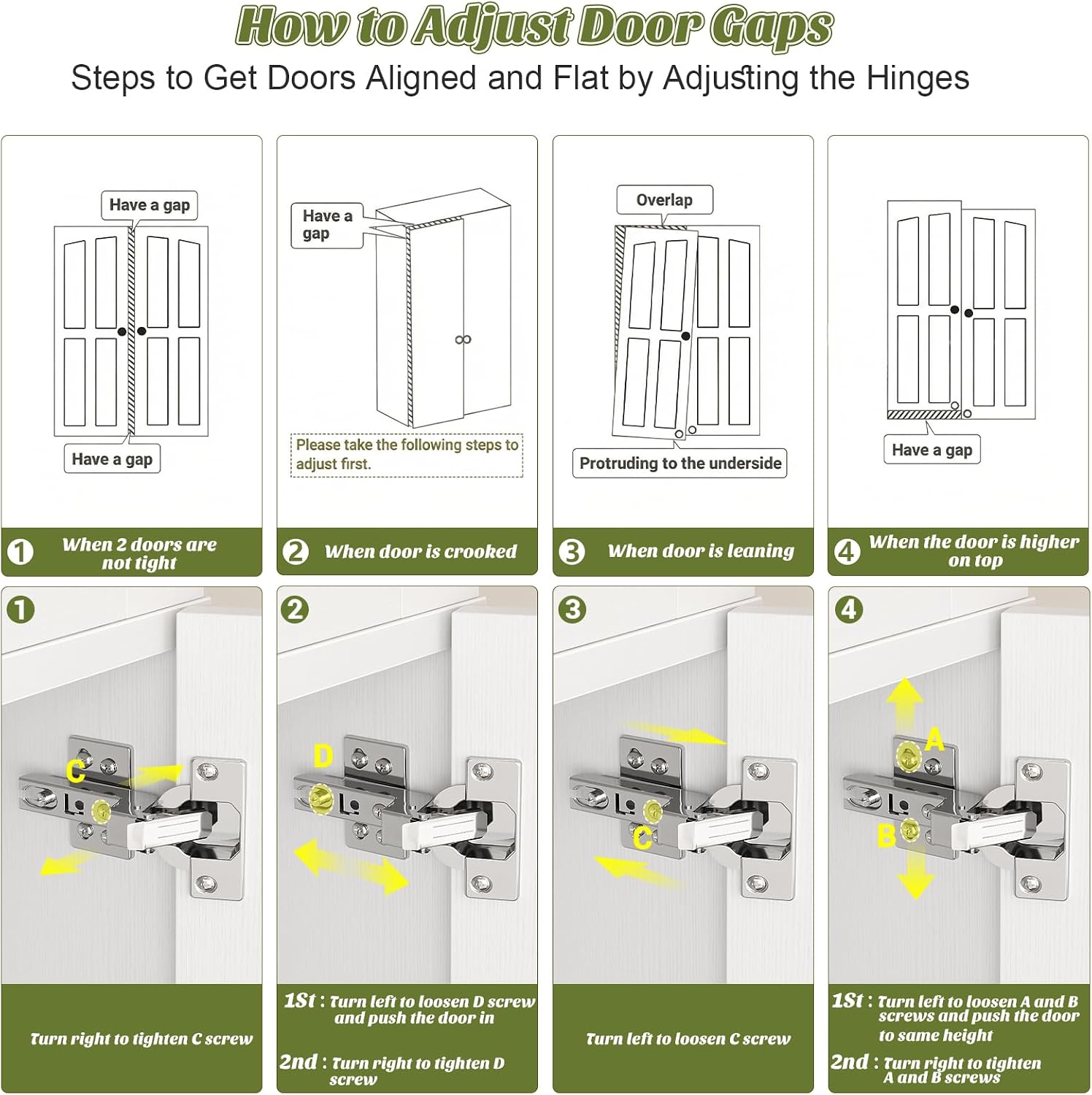 How to Adjust Door Gaps

Steps to Get Doors Aligned and Flat by Adjusting the Hinges

Have a gap

Have a gap

1 When 2 doors are not tight

Have a gap

Please take the following steps to adjust first.

2 When door is crooked

Overlap

Protruding to the underside

3 When door is leaning

Have a gap

4 When the door is higher on top

1

C

Turn right to tighten C screw

2

D

1St : Turn left to loosen D screw and push the door in

2nd : Turn right to tighten D screw

3

C

Turn left to loosen C screw

4

A

B

1St : Turn left to loosen A and B screws and push the door to same height

2nd : Turn right to tighten A and B screws