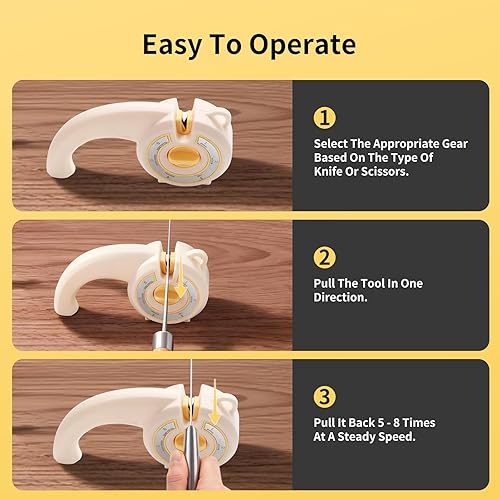 Easy To Operate

1

Select The Appropriate Gear Based On The Type Of Knife Or Scissors.

2

Pull The Tool In One Direction.

3

Pull It Back 5 - 8 Times At A Steady Speed.