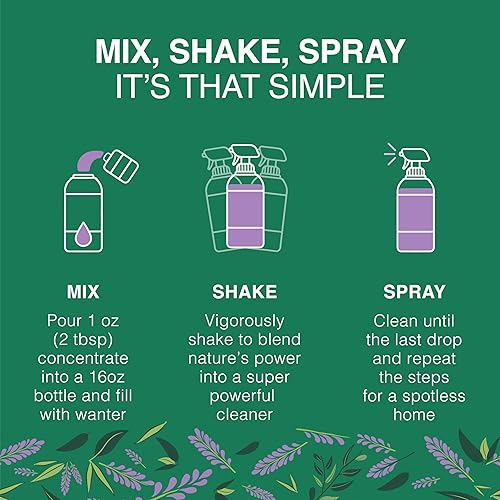 MIX, SHAKE, SPRAY
IT'S THAT SIMPLE

MIX
Pour 1 oz (2 tbsp) concentrate into a 16oz bottle and fill with wanter

SHAKE
Vigorously shake to blend nature's power into a super powerful cleaner

SPRAY
Clean until the last drop and repeat the steps for a spotless home